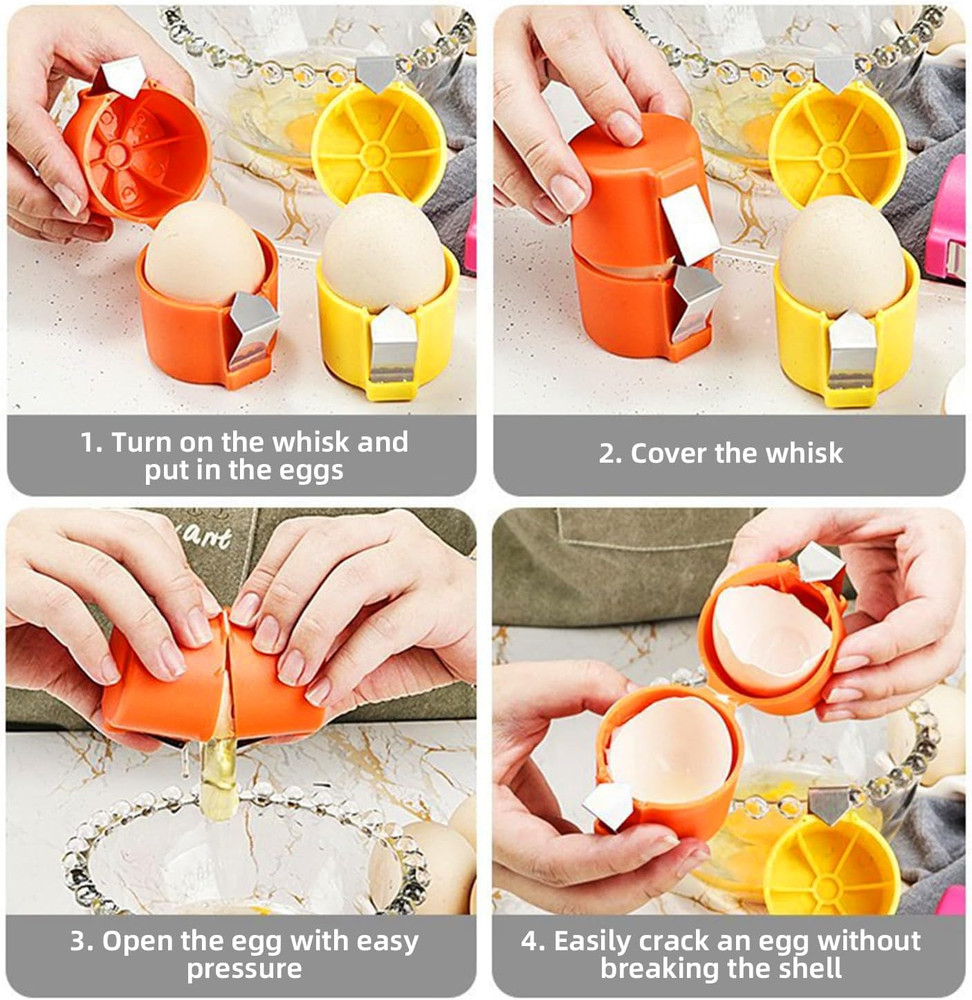 1. Turn on the whisk and put in the eggs

2. Cover the whisk

3. Open the egg with easy pressure

4. Easily crack an egg without breaking the shell