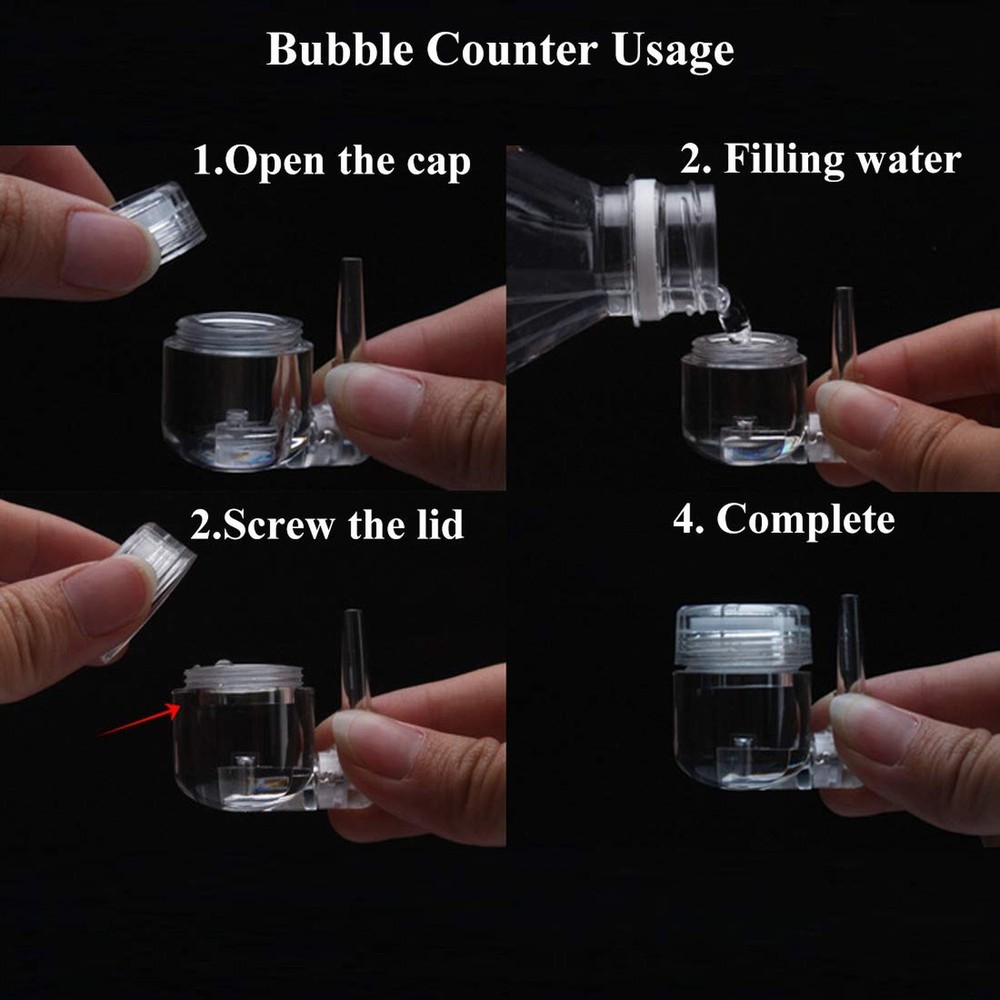 Bubble Counter Usage

1.Open the cap

2. Filling water

2.Screw the lid

4. Complete