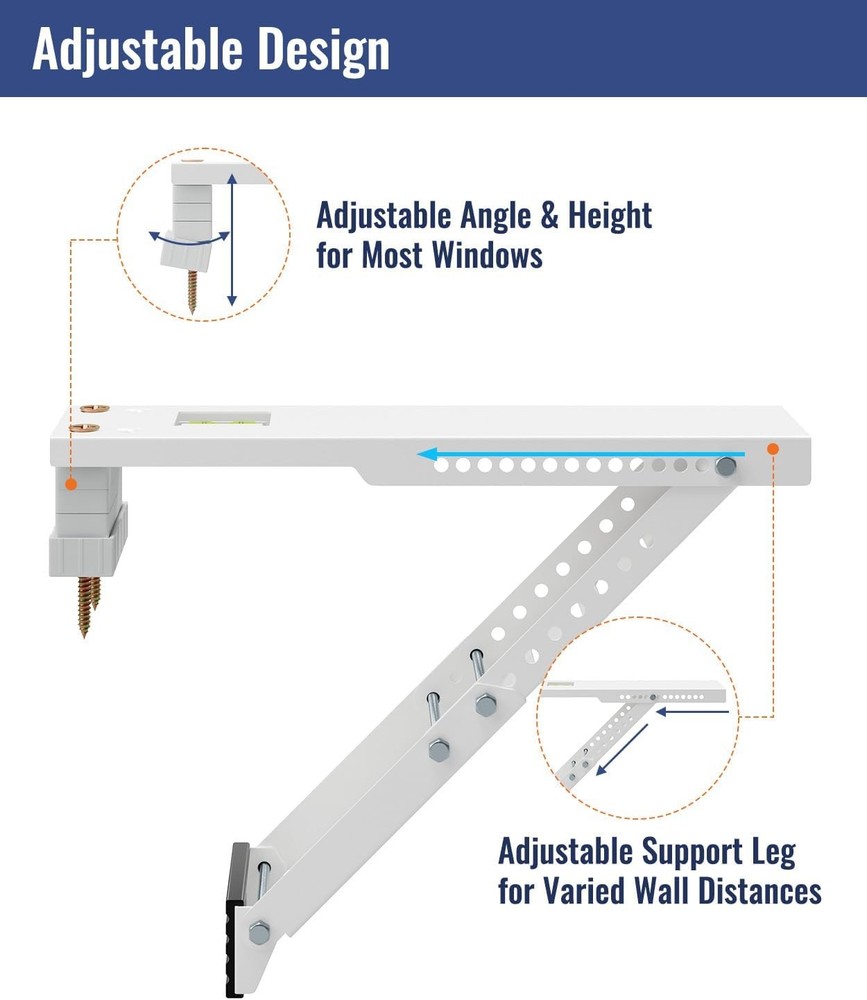 Adjustable Design

Adjustable Angle & Height for Most Windows

Adjustable Support Leg for Varied Wall Distances