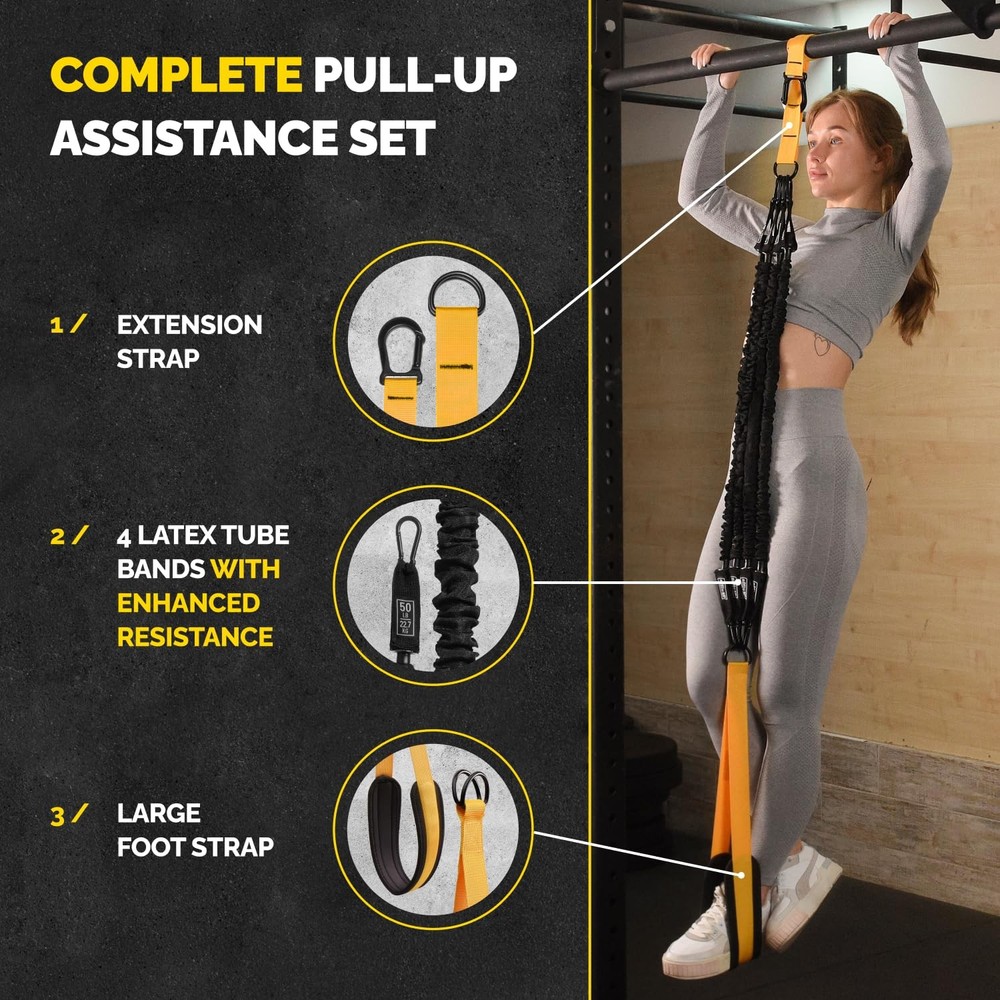 COMPLETE PULL-UP ASSISTANCE SET

1 / EXTENSION STRAP

2 / 4 LATEX TUBE BANDS WITH ENHANCED RESISTANCE

50 LB 22.7 KG

3 / LARGE FOOT STRAP