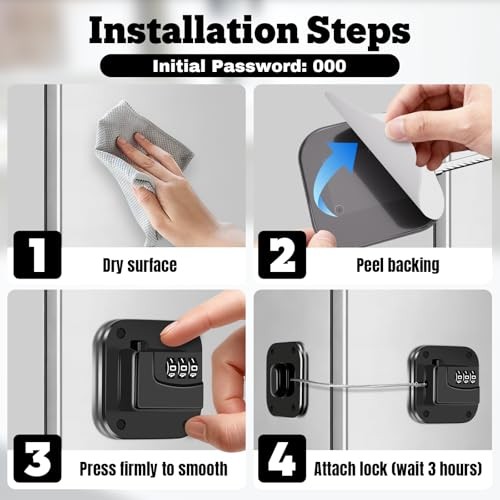 Installation Steps

Initial Password: 000

1

Dry surface

2

Peel backing

3

Press firmly to smooth

4

Attach lock (wait 3 hours)