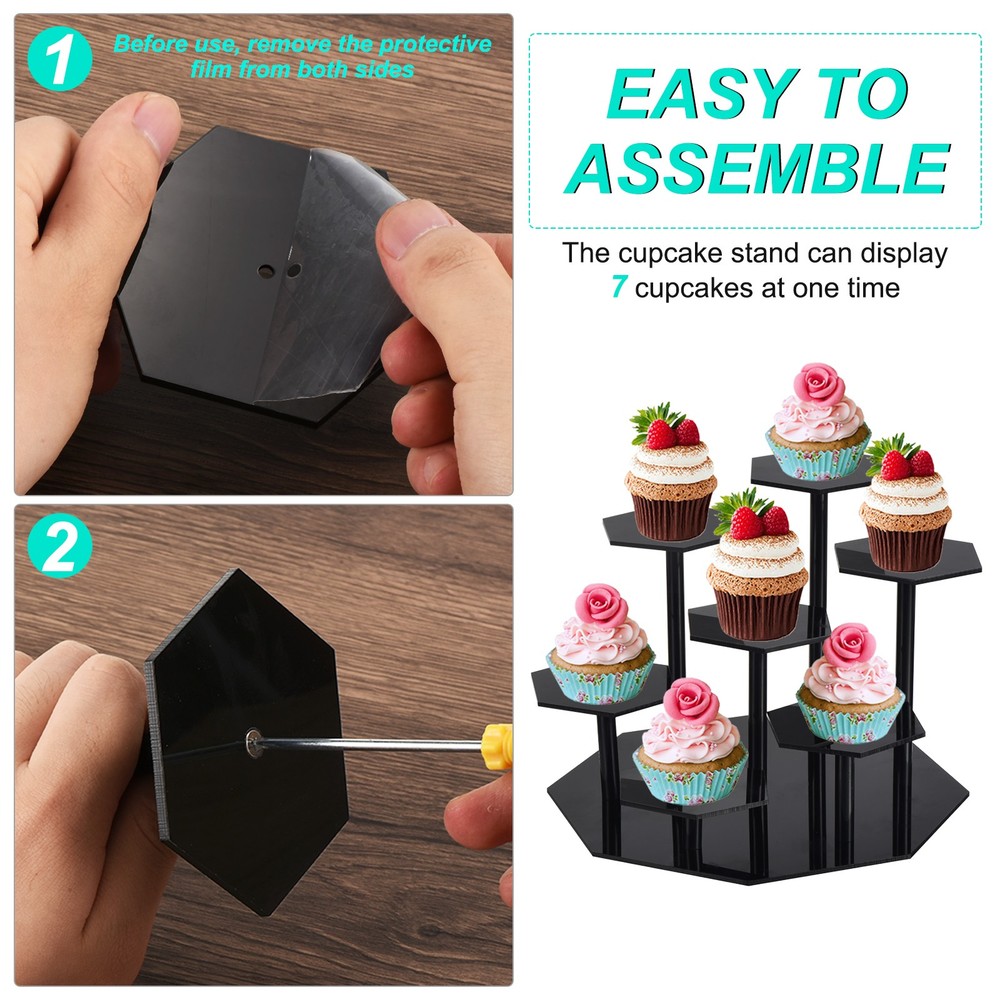 1
Before use, remove the protective film from both sides

2

EASY TO ASSEMBLE

The cupcake stand can display 7 cupcakes at one time