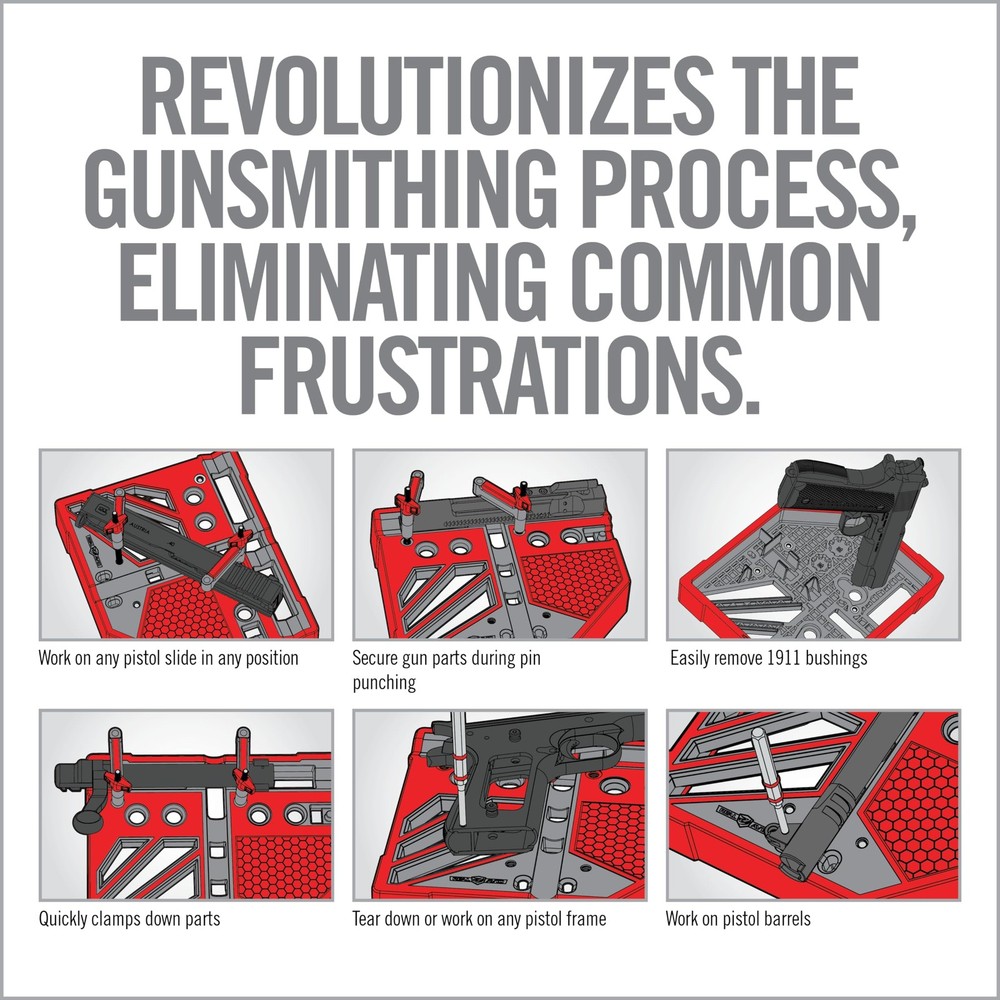 REVOLUTIONIZES THE GUNSMITHING PROCESS, ELIMINATING COMMON FRUSTRATIONS.

Work on any pistol slide in any position

Secure gun parts during pin punching

Easily remove 1911 bushings

Quickly clamps down parts

Tear down or work on any pistol frame

Work on pistol barrels