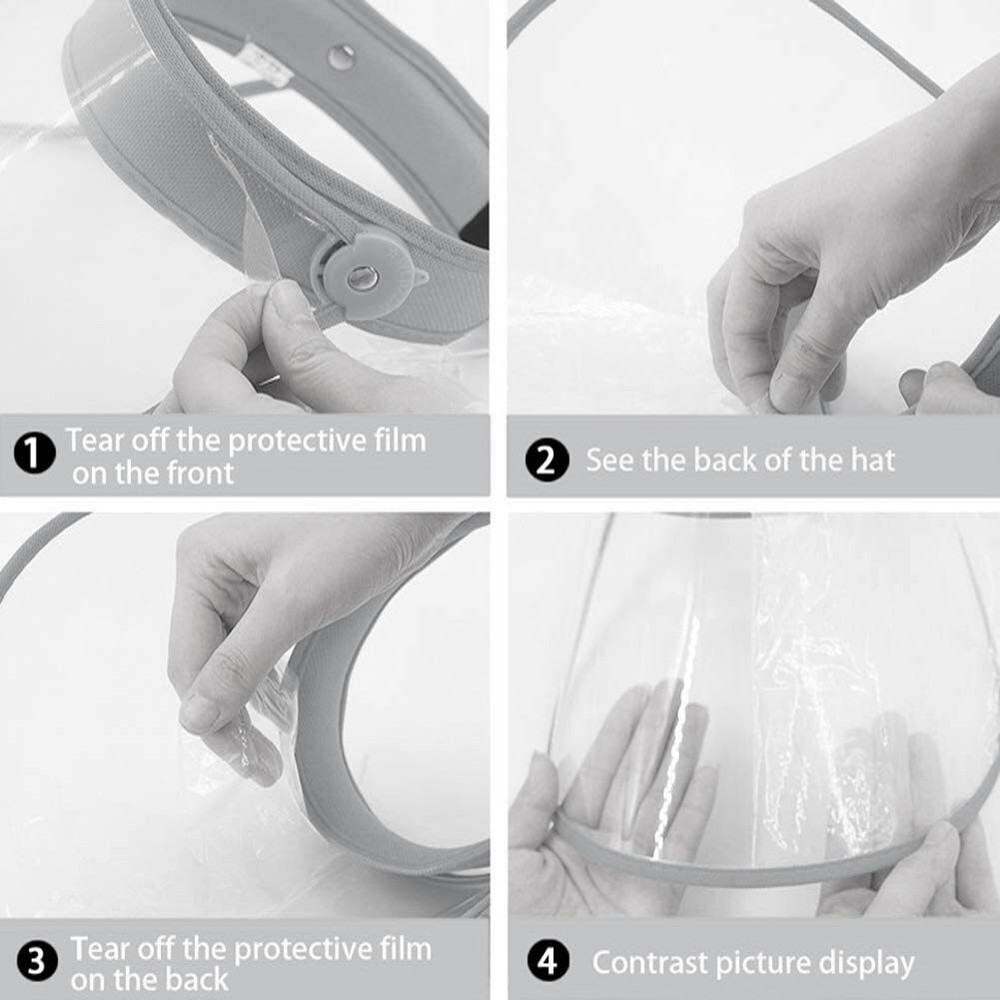 1 Tear off the protective film on the front

2 See the back of the hat

3 Tear off the protective film on the back

4 Contrast picture display