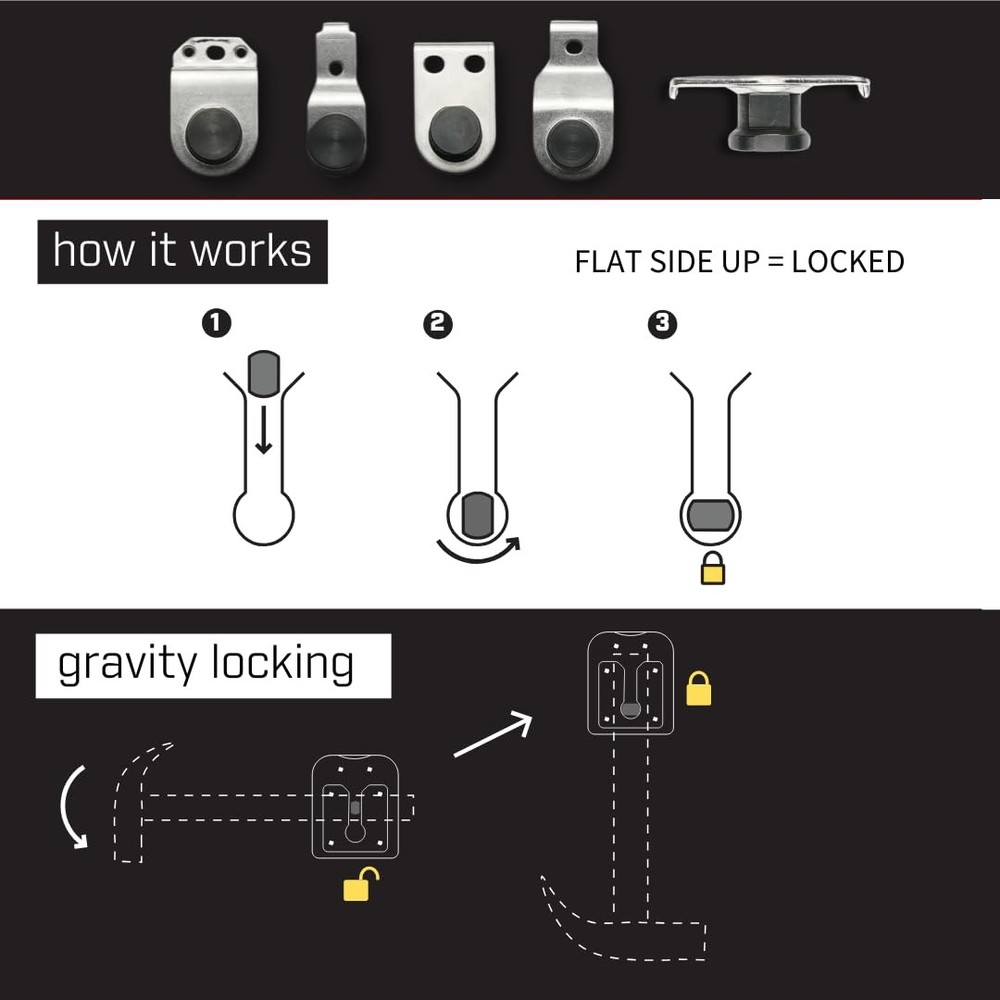 how it works

FLAT SIDE UP = LOCKED

1

2

3

gravity locking