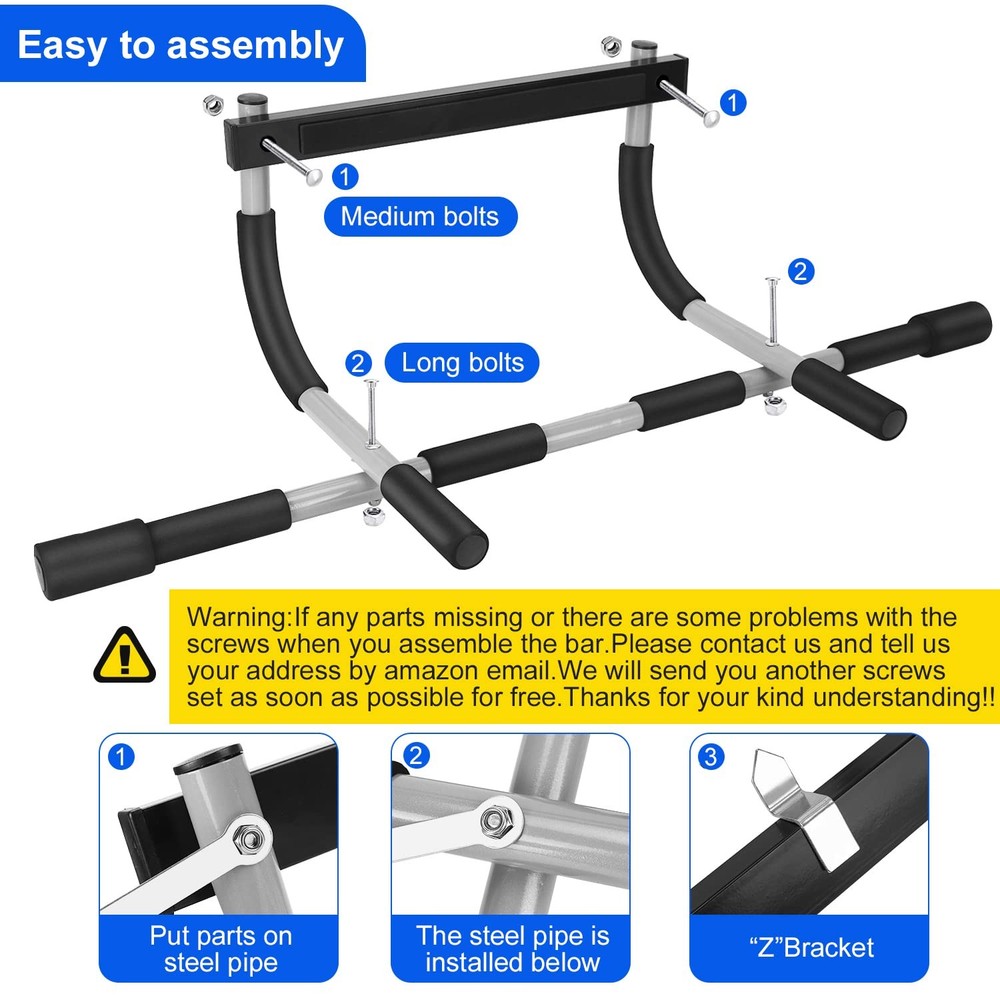 Easy to assembly

1

1

Medium bolts

2

2

Long bolts

Warning:If any parts missing or there are some problems with the screws when you assemble the bar.Please contact us and tell us your address by amazon email.We will send you another screws set as soon as possible for free.Thanks for your kind understanding!!

1

Put parts on steel pipe

2

The steel pipe is installed below

3

“Z”Bracket