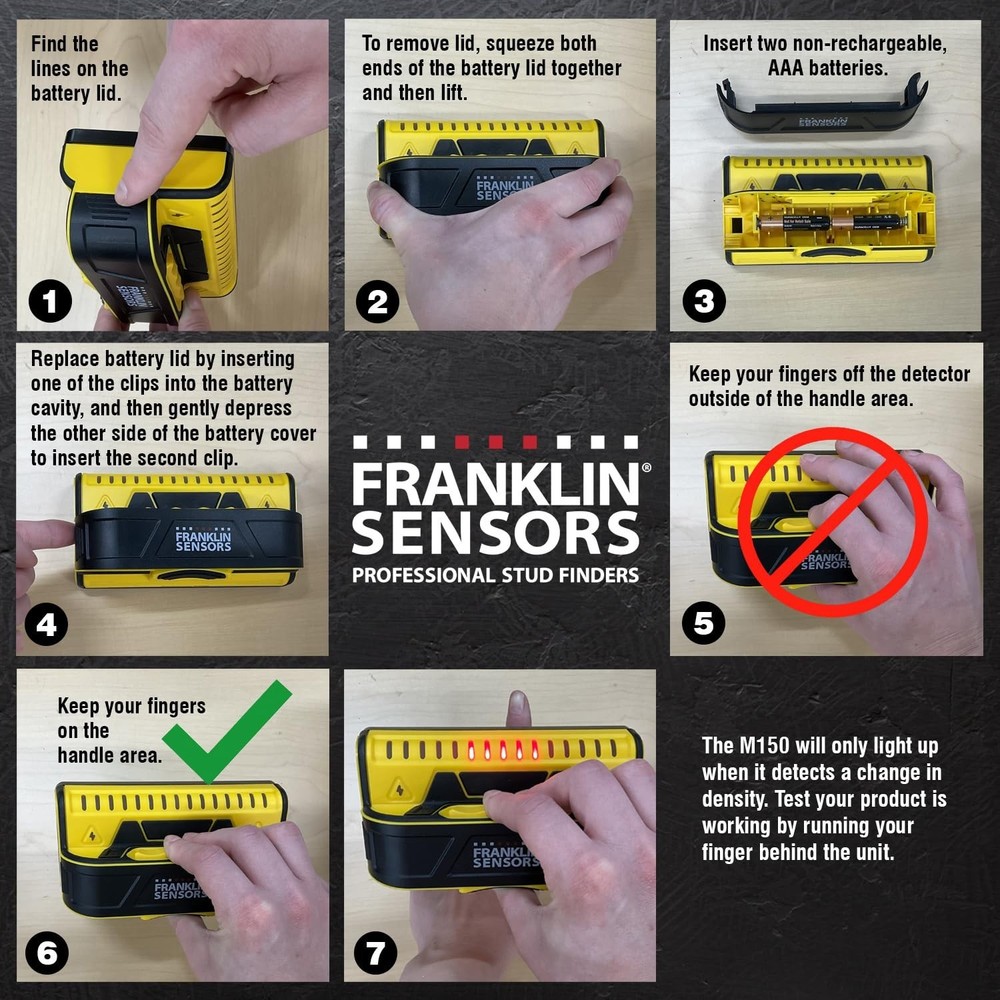 Find the lines on the battery lid.

1

To remove lid, squeeze both ends of the battery lid together and then lift.

FRANKLIN SENSORS

2

Insert two non-rechargeable, AAA batteries.

3

Replace battery lid by inserting one of the clips into the battery cavity, and then gently depress the other side of the battery cover to insert the second clip.

FRANKLIN SENSORS

4

FRANKLIN® SENSORS
PROFESSIONAL STUD FINDERS

Keep your fingers off the detector outside of the handle area.

FRANKLIN SENSORS

5

Keep your fingers on the handle area.

FRANKLIN SENSORS

6

FRANKLIN SENSORS

7

The M150 will only light up when it detects a change in density. Test your product is working by running your finger behind the unit.