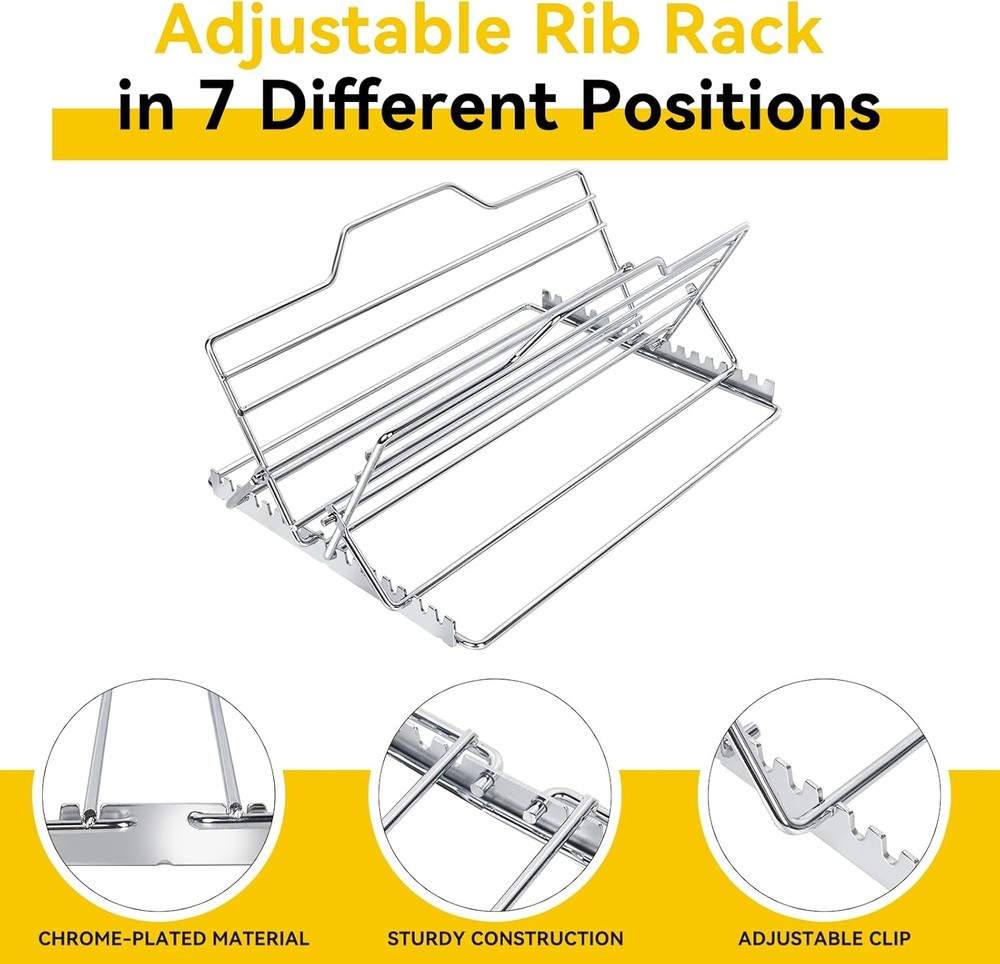 Adjustable Rib Rack
in 7 Different Positions

CHROME-PLATED MATERIAL

STURDY CONSTRUCTION

ADJUSTABLE CLIP