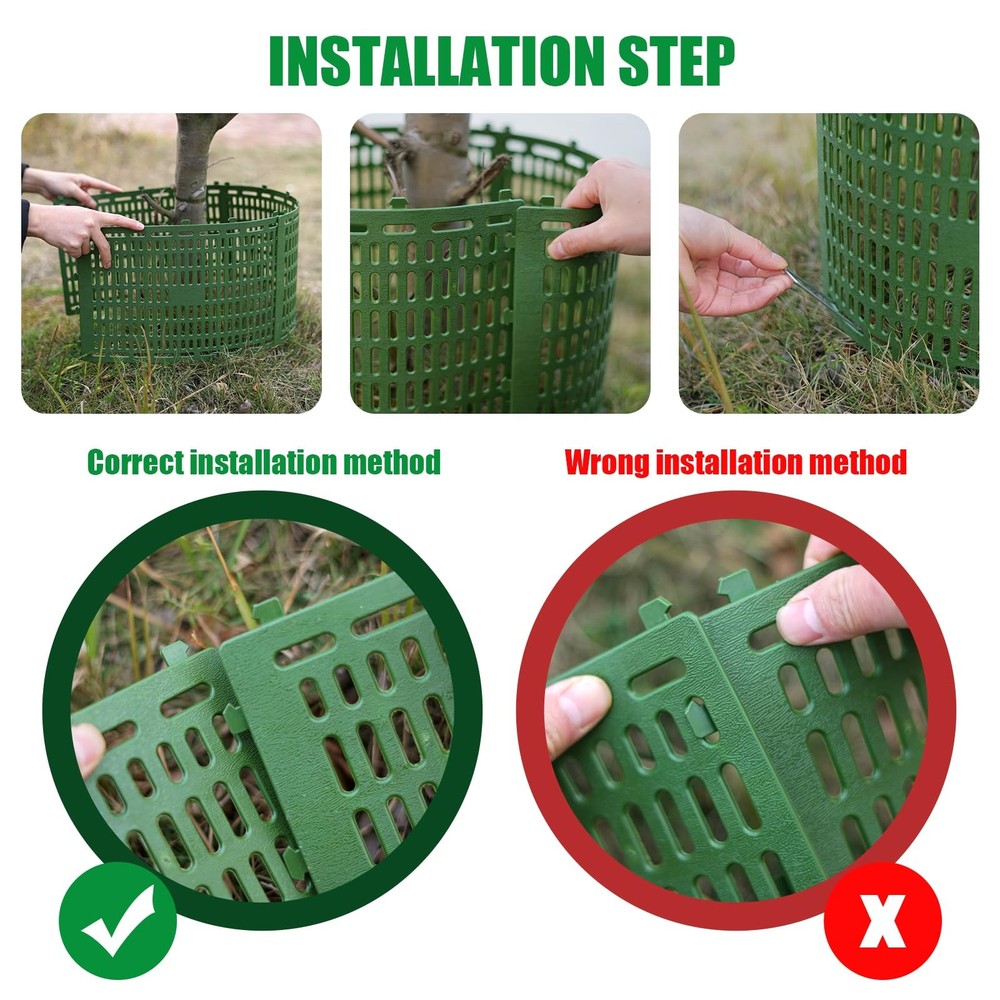 INSTALLATION STEP

Correct installation method

Wrong installation method

X