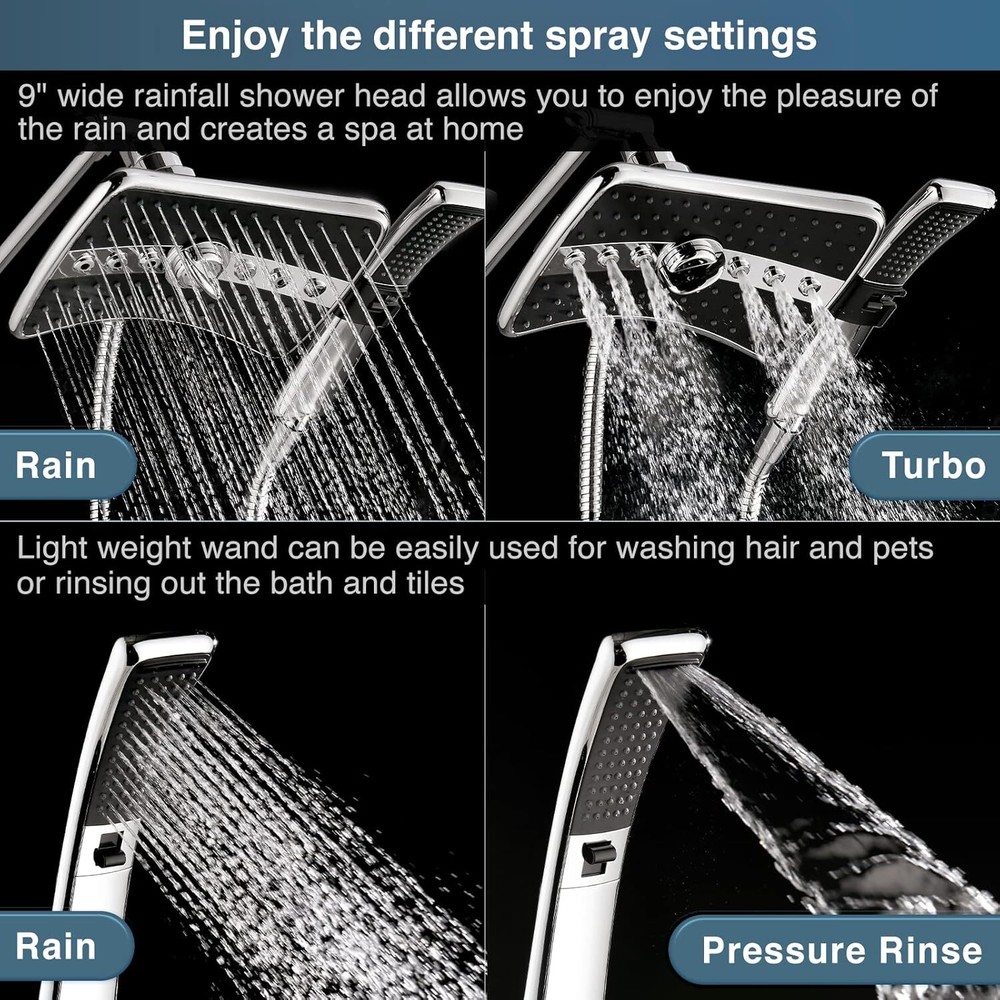 Enjoy the different spray settings

9" wide rainfall shower head allows you to enjoy the pleasure of the rain and creates a spa at home

Rain

Turbo

Light weight wand can be easily used for washing hair and pets or rinsing out the bath and tiles

Rain

Pressure Rinse