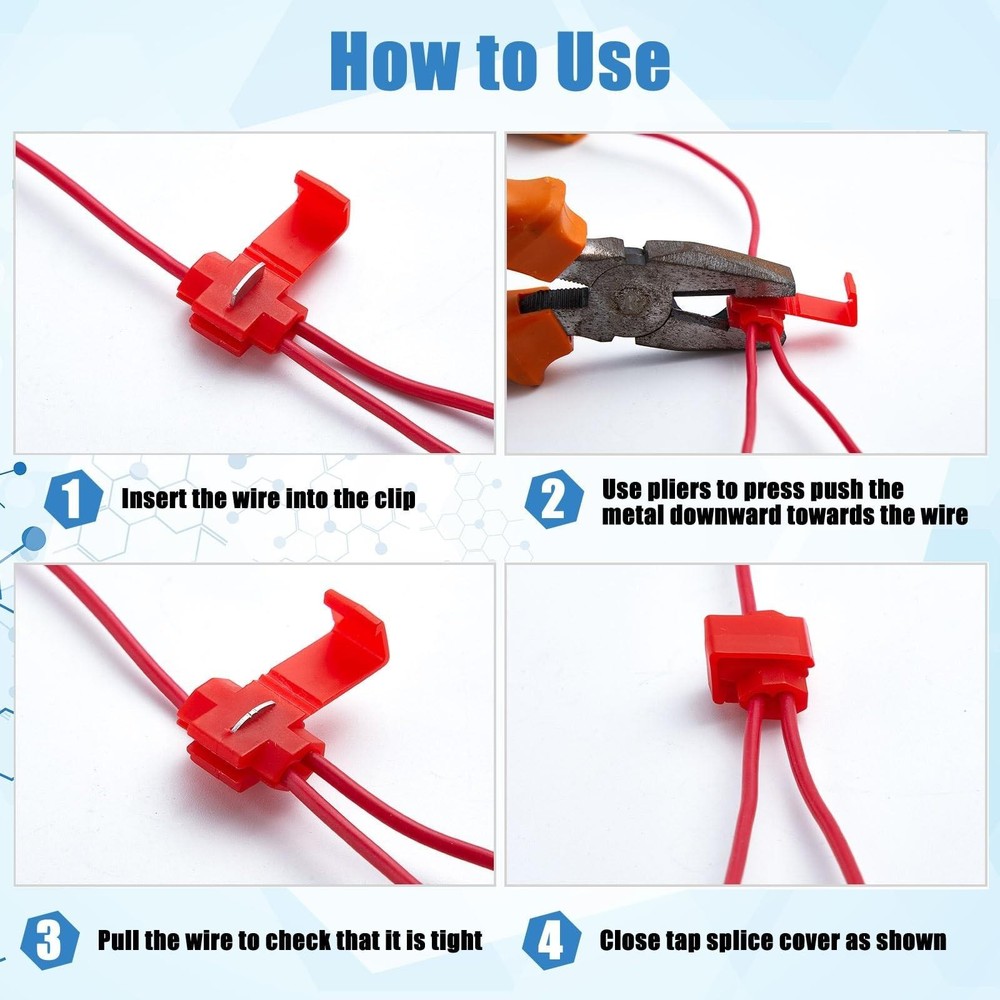 How to Use

1 Insert the wire into the clip

2 Use pliers to press push the metal downward towards the wire

3 Pull the wire to check that it is tight

4 Close tap splice cover as shown