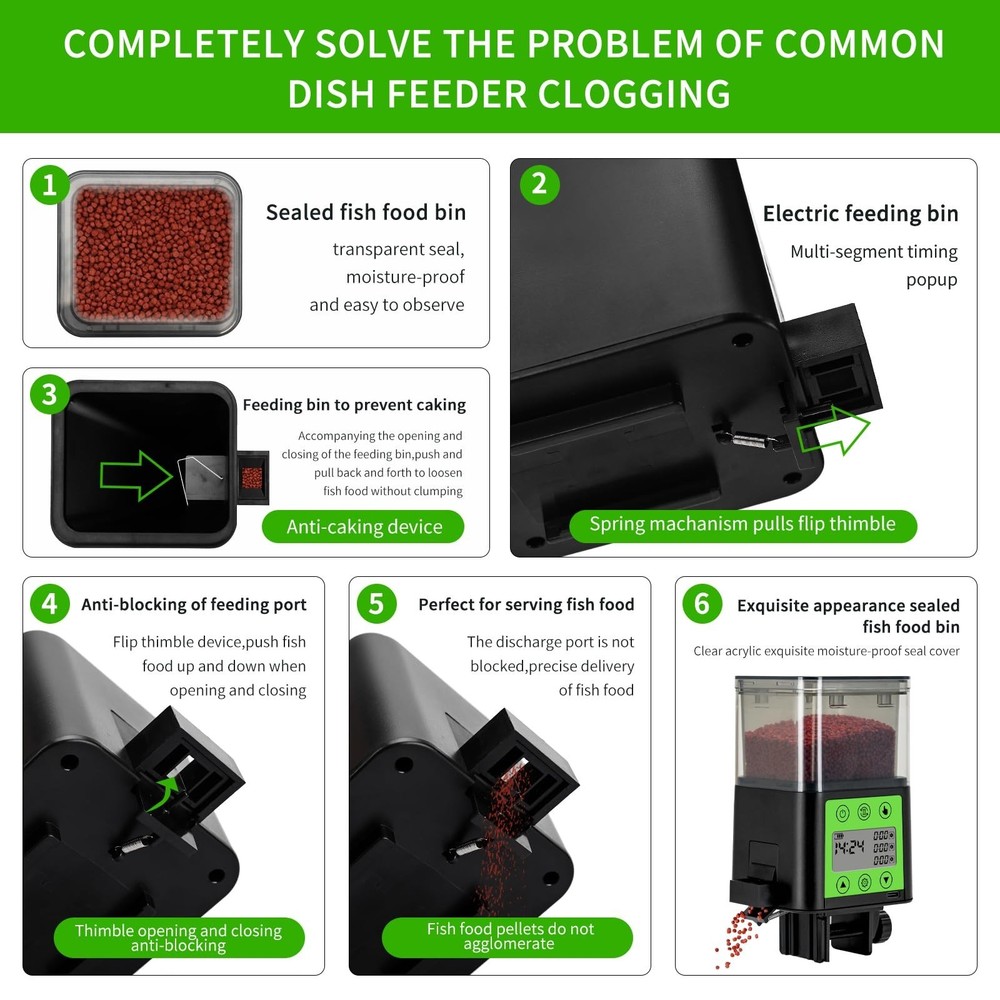 COMPLETELY SOLVE THE PROBLEM OF COMMON DISH FEEDER CLOGGING

1

Sealed fish food bin

transparent seal, moisture-proof and easy to observe

2

Electric feeding bin

Multi-segment timing popup

Spring machanism pulls flip thimble

3

Feeding bin to prevent caking

Accompanying the opening and closing of the feeding bin,push and pull back and forth to loosen fish food without clumping

Anti-caking device

4

Anti-blocking of feeding port

Flip thimble device,push fish food up and down when opening and closing

Thimble opening and closing anti-blocking

5

Perfect for serving fish food

The discharge port is not blocked,precise delivery of fish food

Fish food pellets do not agglomerate

6

Exquisite appearance sealed fish food bin

Clear acrylic exquisite moisture-proof seal cover

14:24