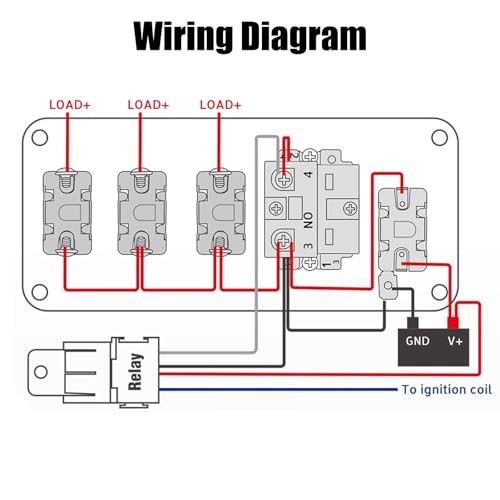 Wiring Diagram

LOAD+
LOAD+
LOAD+

2
4
NO
3
1 3

GND
V+

Relay

To ignition coil