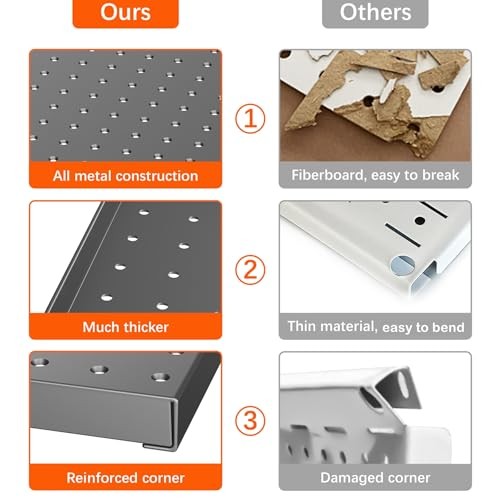 Ours

Others

All metal construction

1

Fiberboard, easy to break

Much thicker

2

Thin material, easy to bend

Reinforced corner

3

Damaged corner