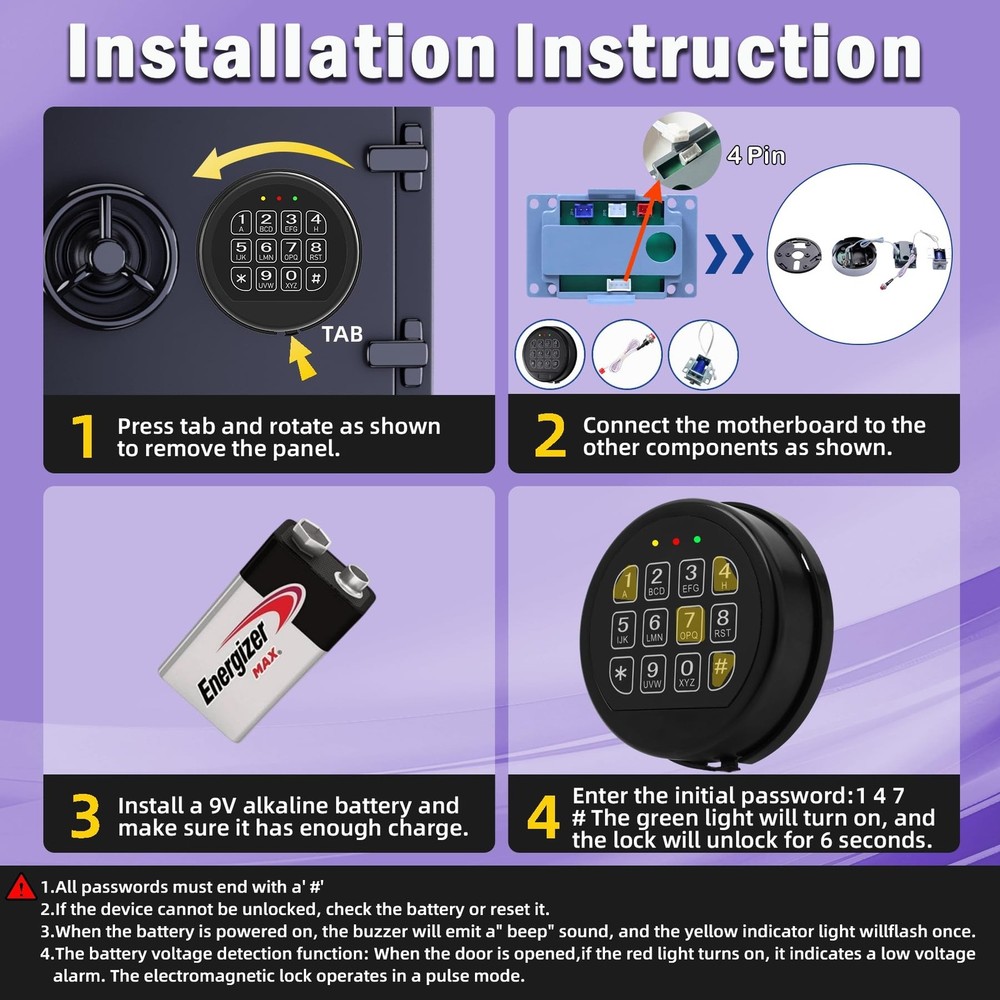 Installation Instruction

1 2 3 4 A BCD EFG H
5 6 7 8 IJK LMN OPQ RST
* 9 0 # UVW XYZ

TAB

1 Press tab and rotate as shown to remove the panel.

4 Pin

2 Connect the motherboard to the other components as shown.

Energizer MAX

3 Install a 9V alkaline battery and make sure it has enough charge.

1 2 3 4 A BCD EFG H
5 6 7 8 IJK LMN OPQ RST
* 9 0 # UVW XYZ

4 Enter the initial password:1 4 7 # The green light will turn on, and the lock will unlock for 6 seconds.

1.All passwords must end with a' #'
2.If the device cannot be unlocked, check the battery or reset it.
3.When the battery is powered on, the buzzer will emit a" beep" sound, and the yellow indicator light willflash once.
4.The battery voltage detection function: When the door is opened,if the red light turns on, it indicates a low voltage alarm. The electromagnetic lock operates in a pulse mode.