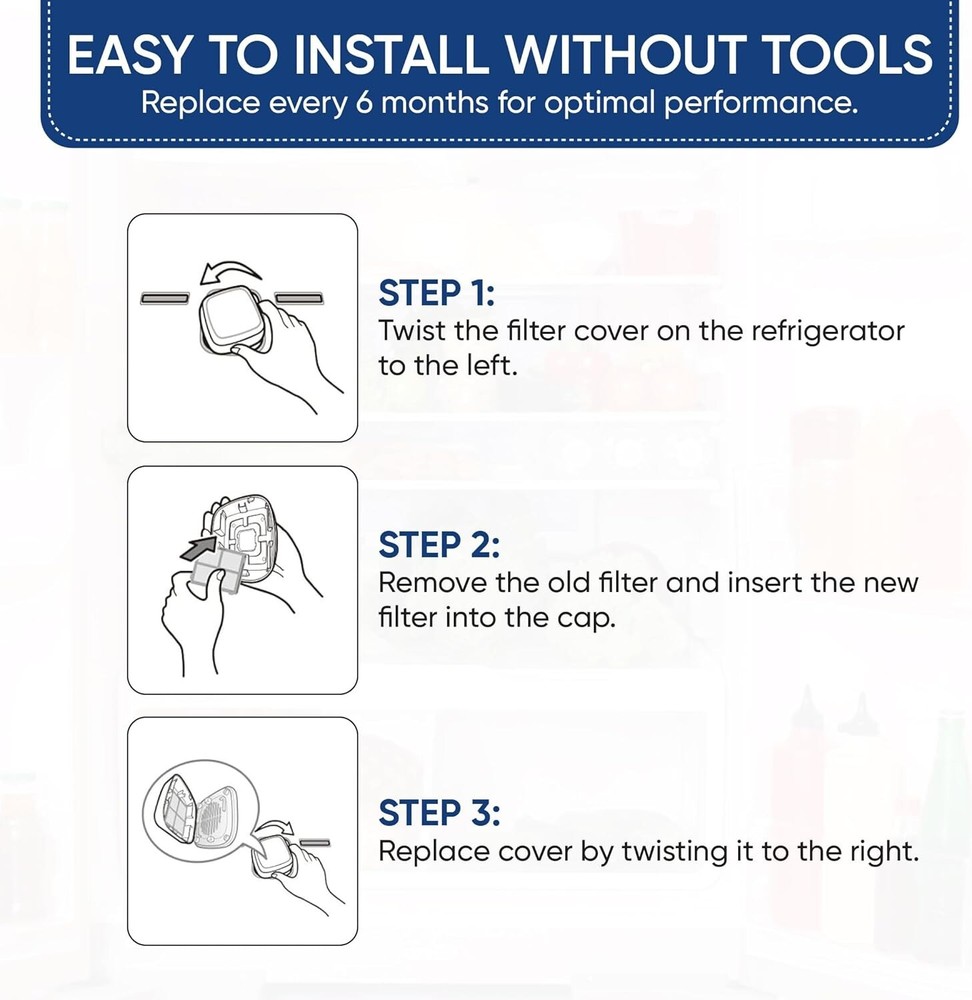 EASY TO INSTALL WITHOUT TOOLS
Replace every 6 months for optimal performance.

STEP 1:
Twist the filter cover on the refrigerator to the left.

STEP 2:
Remove the old filter and insert the new filter into the cap.

STEP 3:
Replace cover by twisting it to the right.