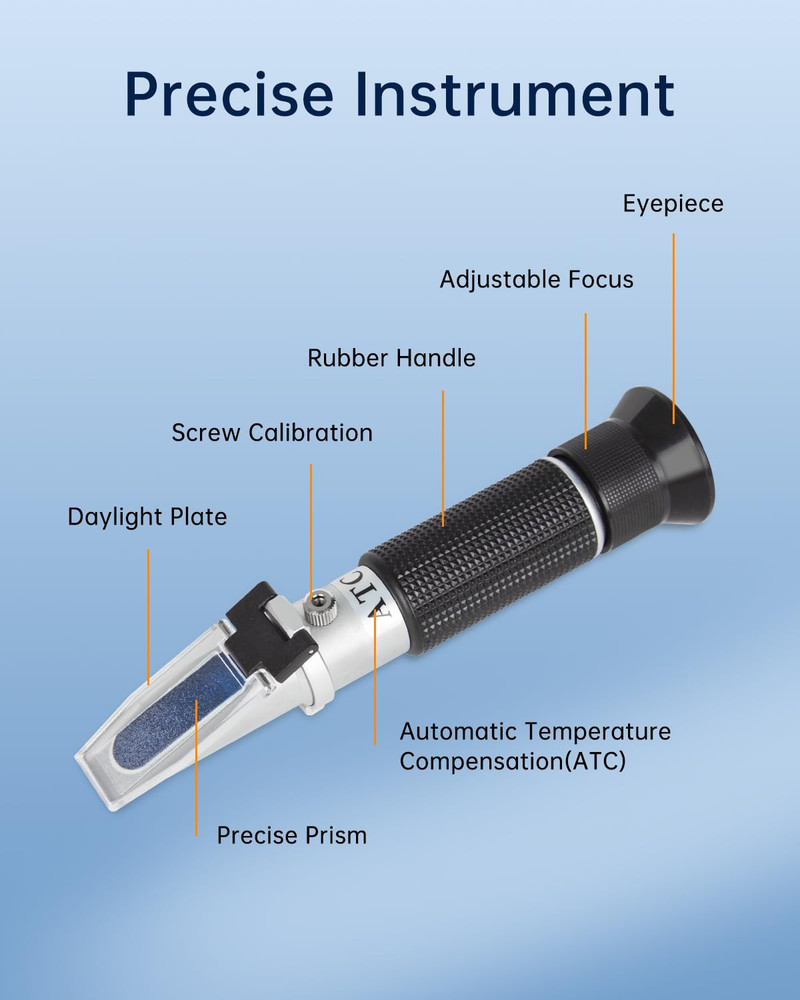 Precise Instrument

Eyepiece

Adjustable Focus

Rubber Handle

Screw Calibration

Daylight Plate

ATC

Automatic Temperature Compensation(ATC)

Precise Prism