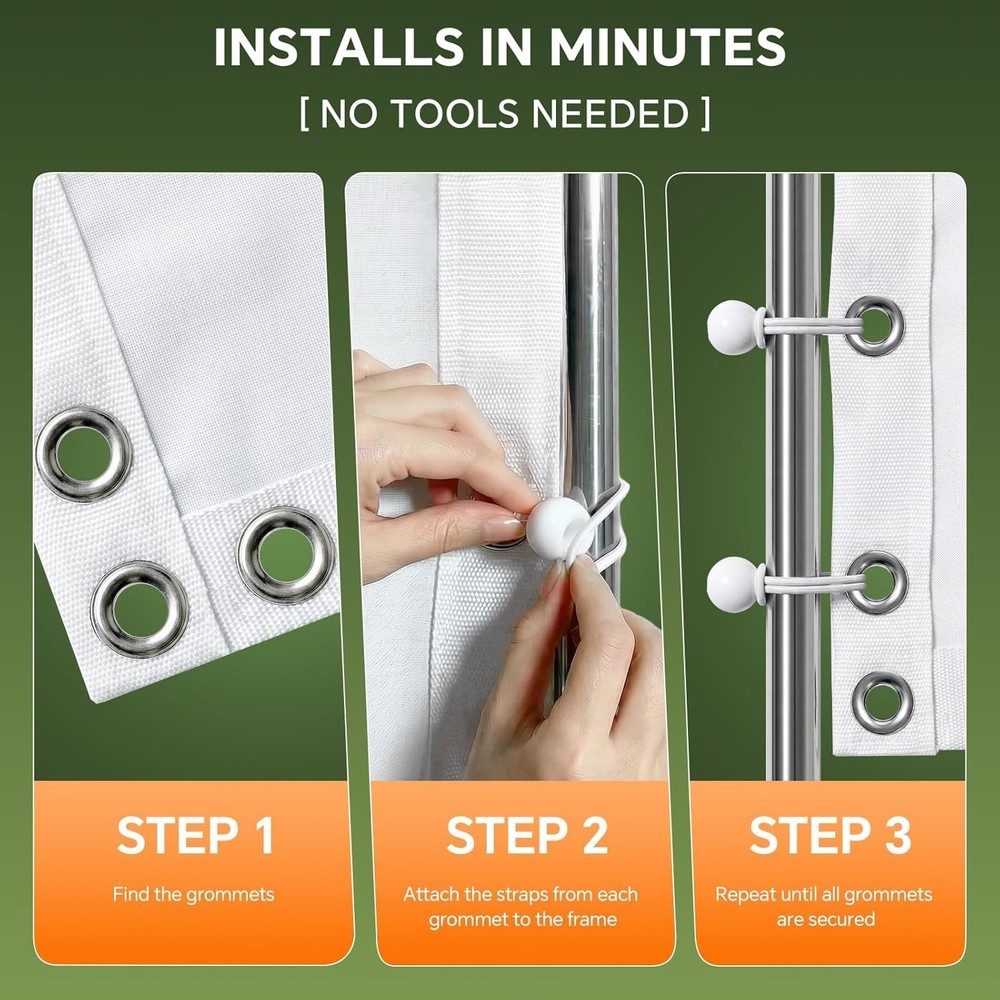 INSTALLS IN MINUTES
[ NO TOOLS NEEDED ]

STEP 1
Find the grommets

STEP 2
Attach the straps from each grommet to the frame

STEP 3
Repeat until all grommets are secured