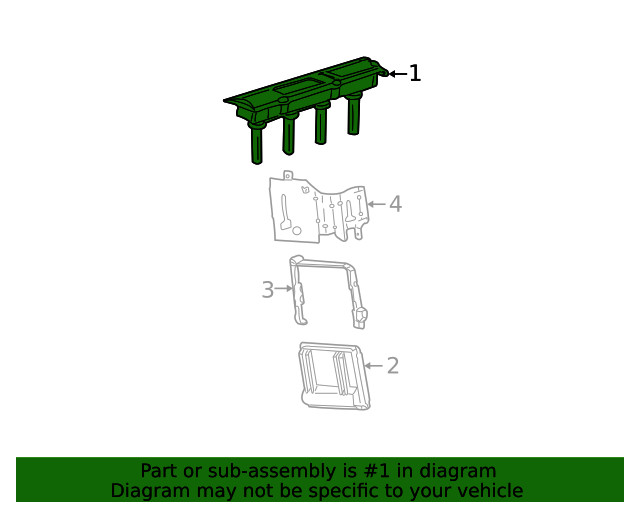 1
4
3
2
Part or sub-assembly is #1 in diagram
Diagram may not be specific to your vehicle