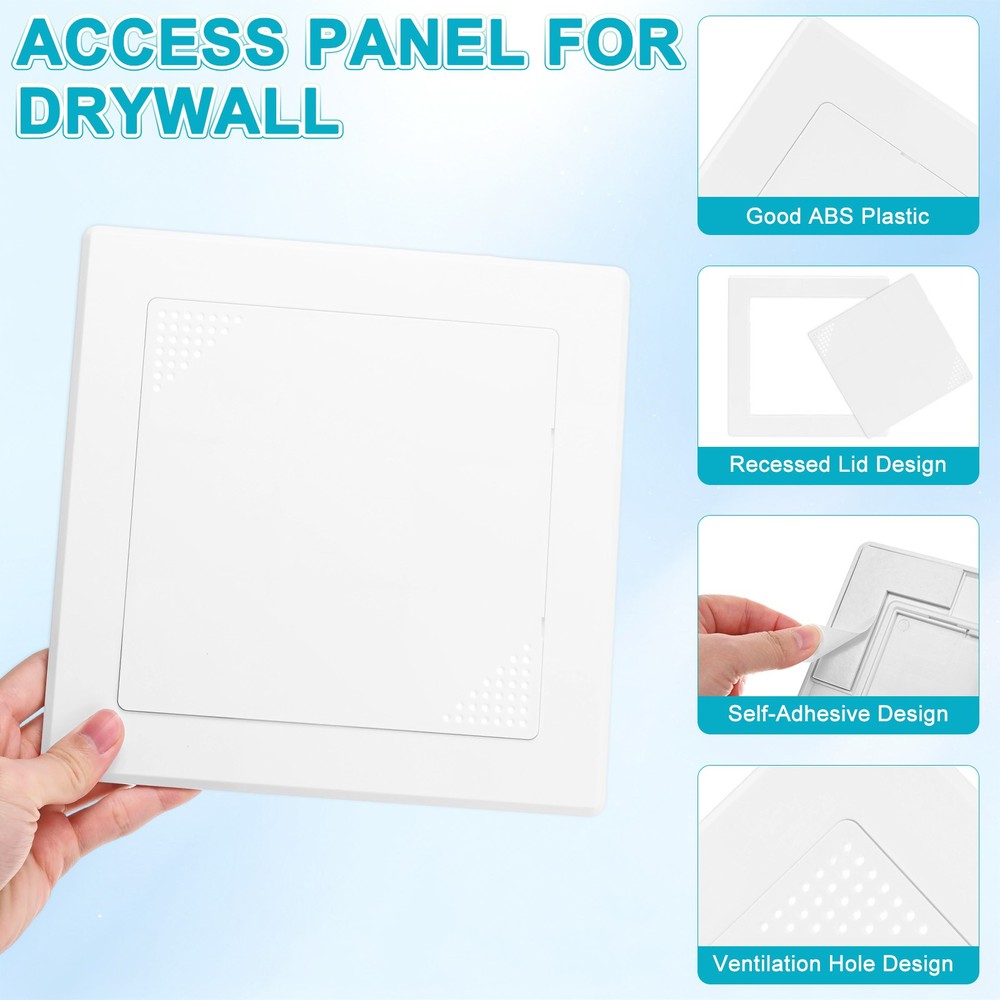 ACCESS PANEL FOR DRYWALL

Good ABS Plastic

Recessed Lid Design

Self-Adhesive Design

Ventilation Hole Design