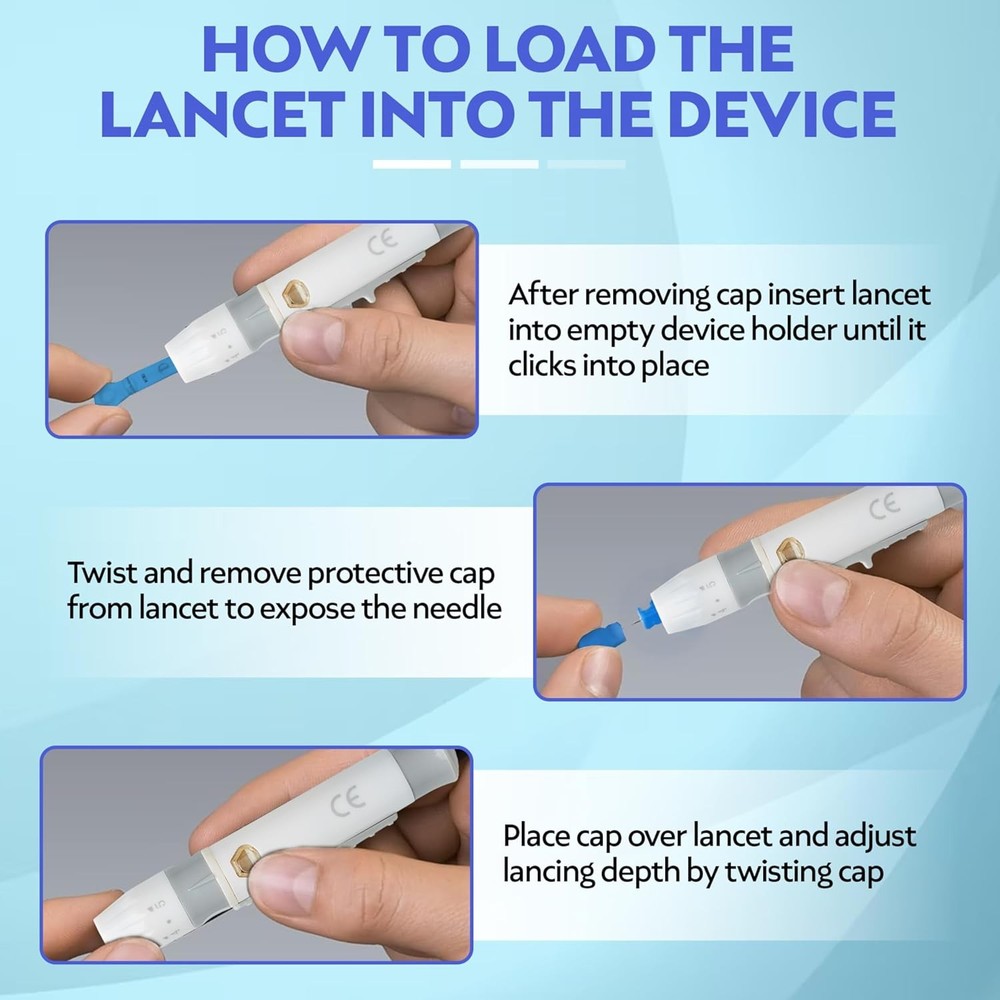 HOW TO LOAD THE LANCET INTO THE DEVICE

CE

After removing cap insert lancet into empty device holder until it clicks into place

Twist and remove protective cap from lancet to expose the needle

CE

CE

Place cap over lancet and adjust lancing depth by twisting cap