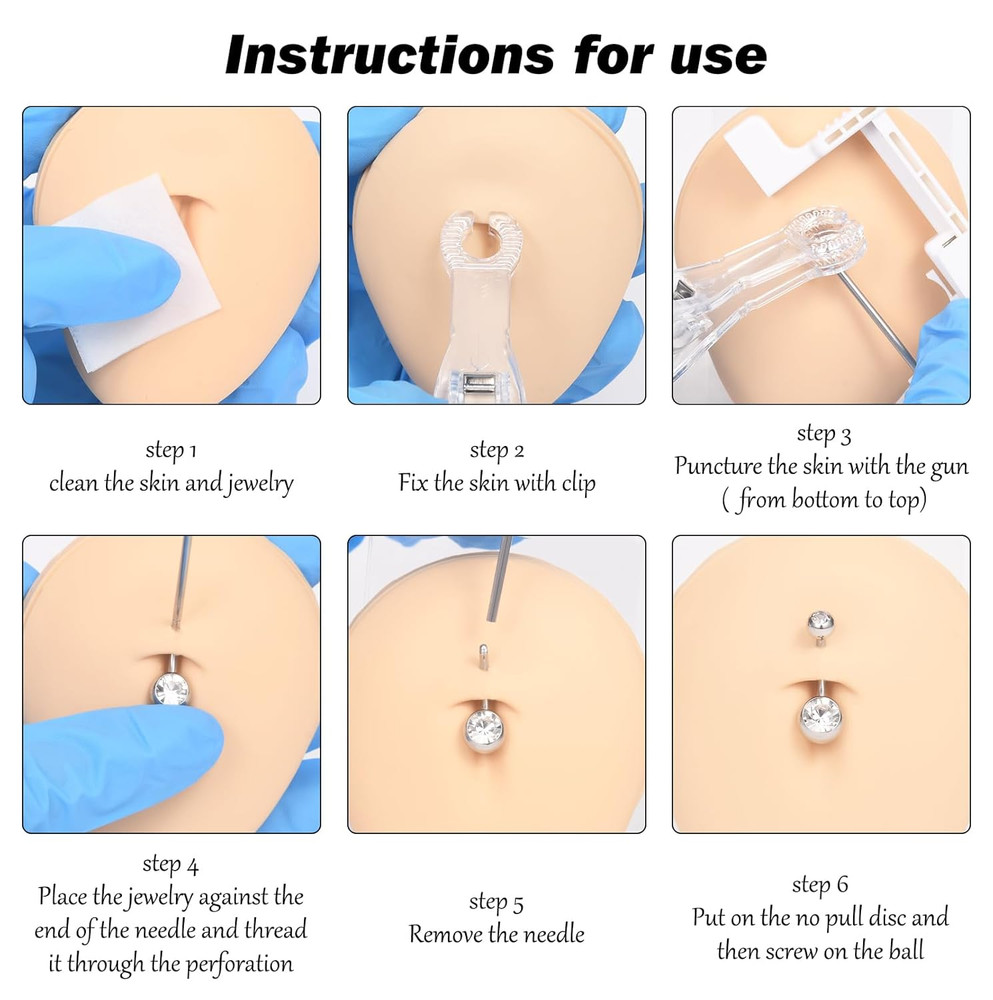 Instructions for use

step 1
clean the skin and jewelry

step 2
Fix the skin with clip

step 3
Puncture the skin with the gun
( from bottom to top)

step 4
Place the jewelry against the end of the needle and thread it through the perforation

step 5
Remove the needle

step 6
Put on the no pull disc and then screw on the ball