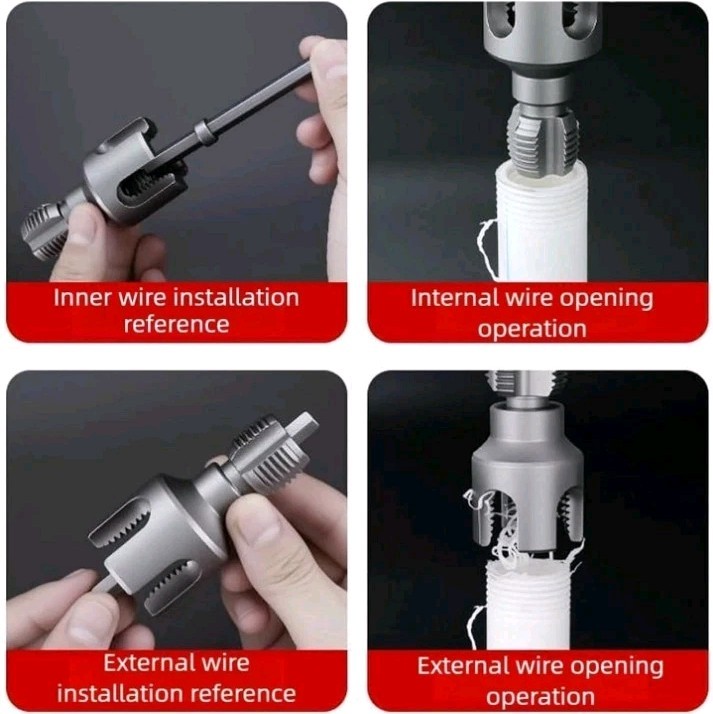 Inner wire installation reference

Internal wire opening operation

External wire installation reference

External wire opening operation