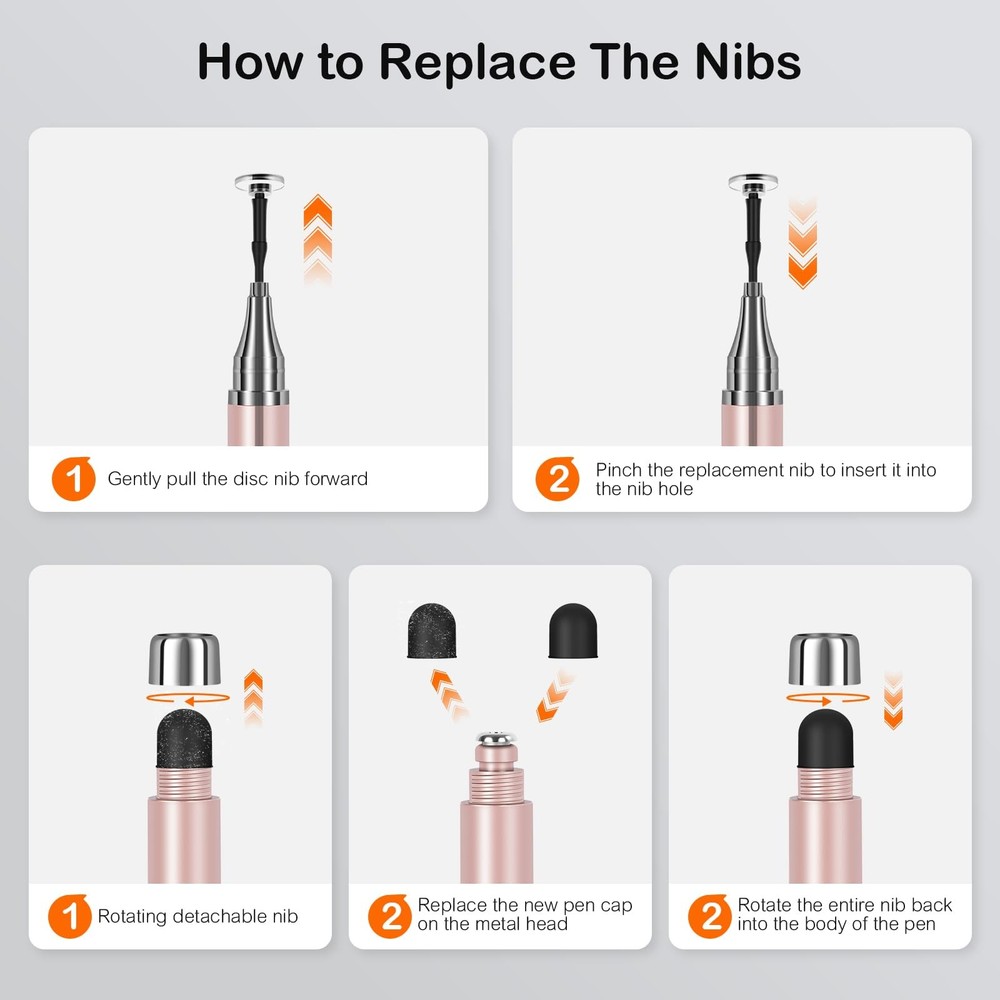 How to Replace The Nibs

1 Gently pull the disc nib forward

2 Pinch the replacement nib to insert it into the nib hole

1 Rotating detachable nib

2 Replace the new pen cap on the metal head

2 Rotate the entire nib back into the body of the pen