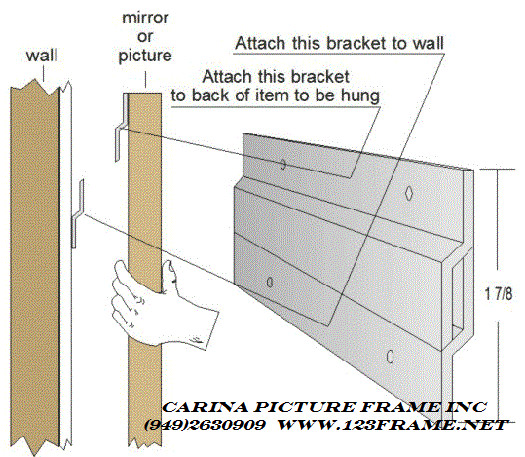 wall

mirror or picture

Attach this bracket to wall

Attach this bracket to back of item to be hung

1 7/8

CARINA PICTURE FRAME INC
(949)2630909 WWW.123FRAME.NET