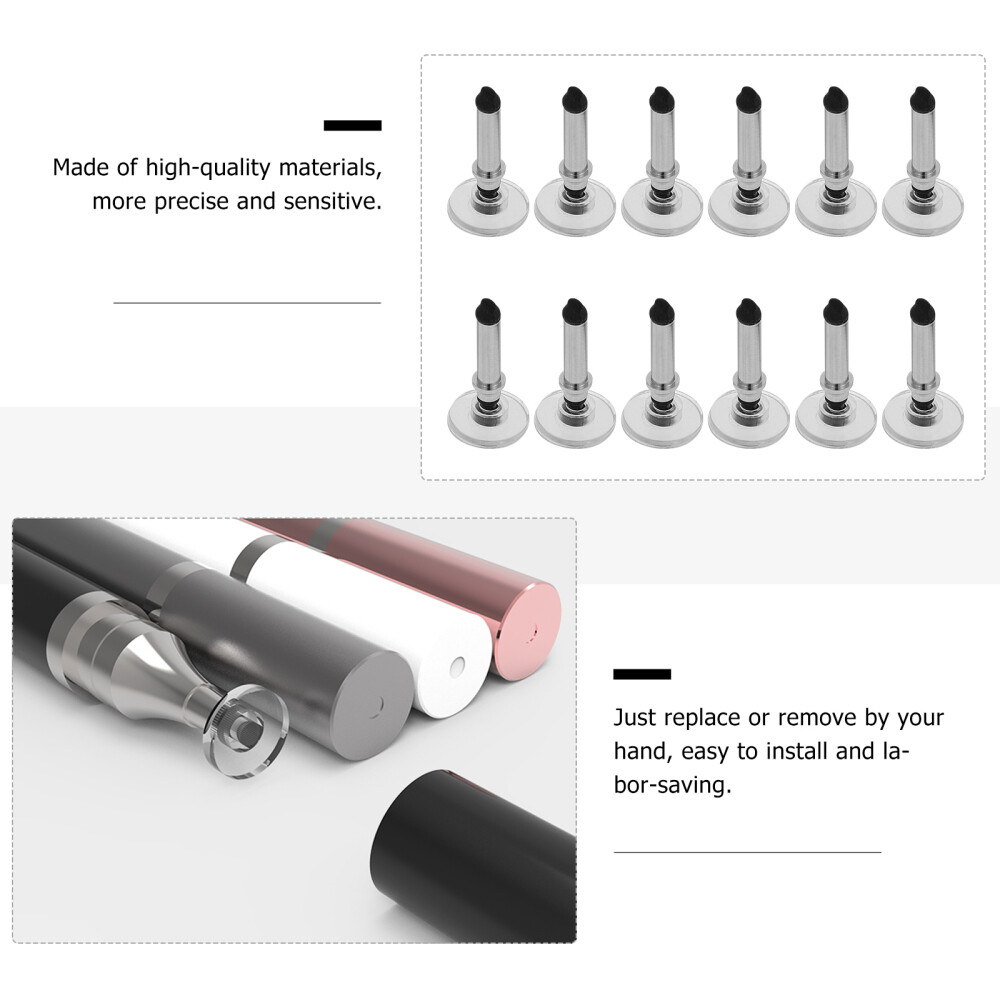 Made of high-quality materials, more precise and sensitive.

Just replace or remove by your hand, easy to install and labor-saving.