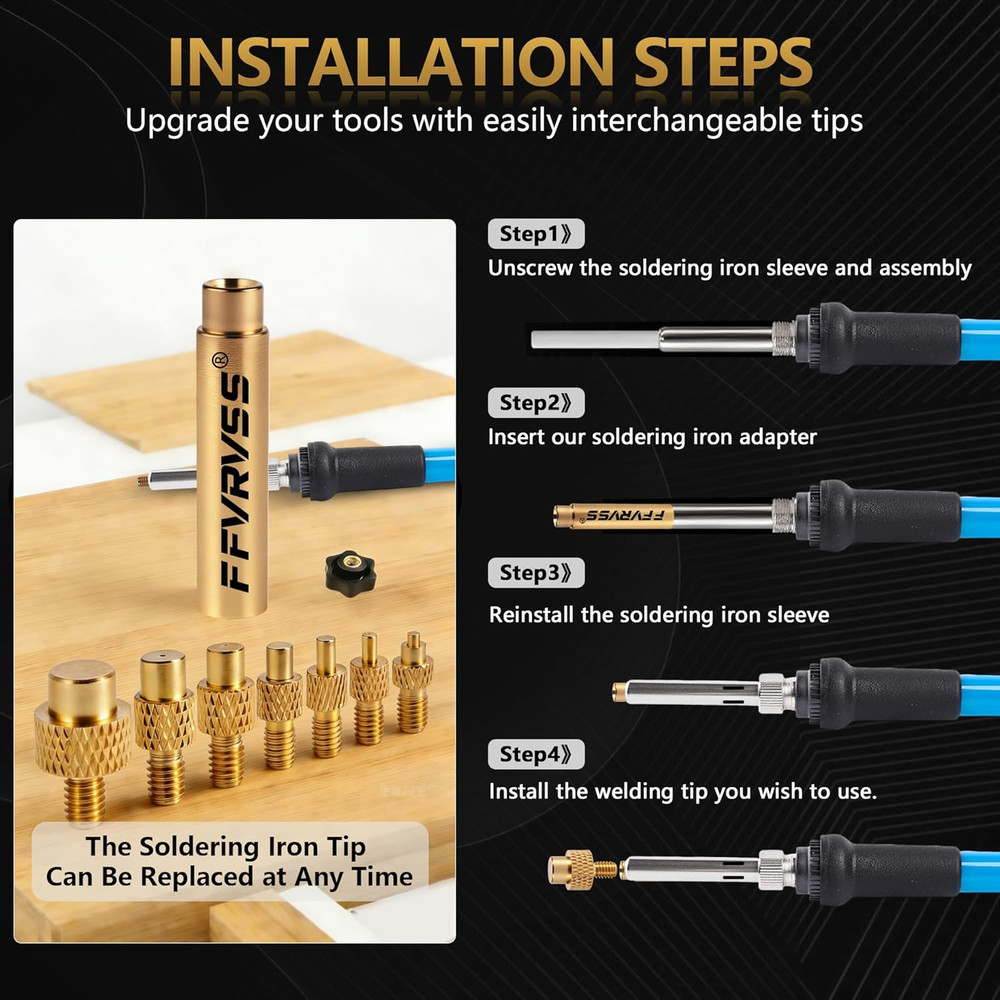 INSTALLATION STEPS
Upgrade your tools with easily interchangeable tips

FFVRVSS®

The Soldering Iron Tip Can Be Replaced at Any Time

Step1》
Unscrew the soldering iron sleeve and assembly

Step2》
Insert our soldering iron adapter

FFVRVSS

Step3》
Reinstall the soldering iron sleeve

Step4》
Install the welding tip you wish to use.