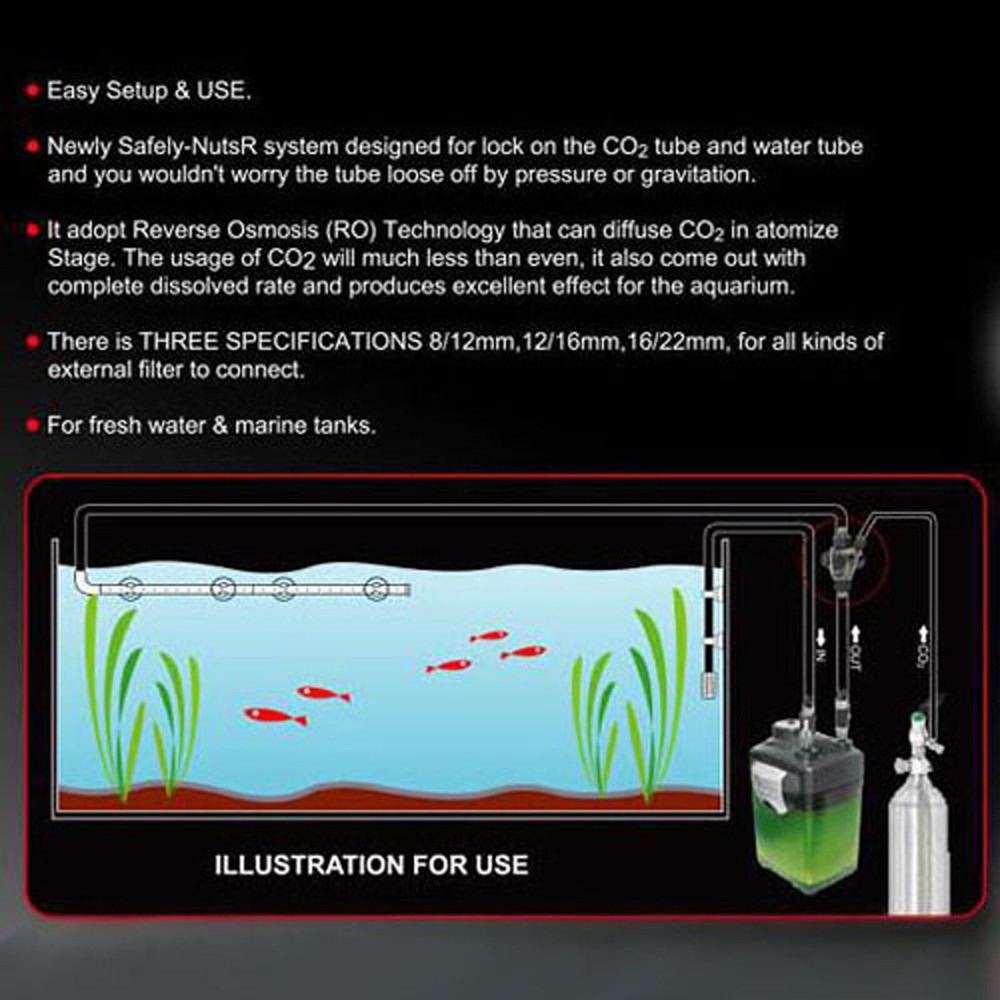 • Easy Setup & USE.

• Newly Safely-NutsR system designed for lock on the $CO_2$ tube and water tube and you wouldn't worry the tube loose off by pressure or gravitation.

• It adopt Reverse Osmosis (RO) Technology that can diffuse $CO_2$ in atomize Stage. The usage of $CO_2$ will much less than even, it also come out with complete dissolved rate and produces excellent effect for the aquarium.

• There is THREE SPECIFICATIONS 8/12mm,12/16mm,16/22mm, for all kinds of external filter to connect.

• For fresh water & marine tanks.

IN

OUT

$CO_2$

ILLUSTRATION FOR USE