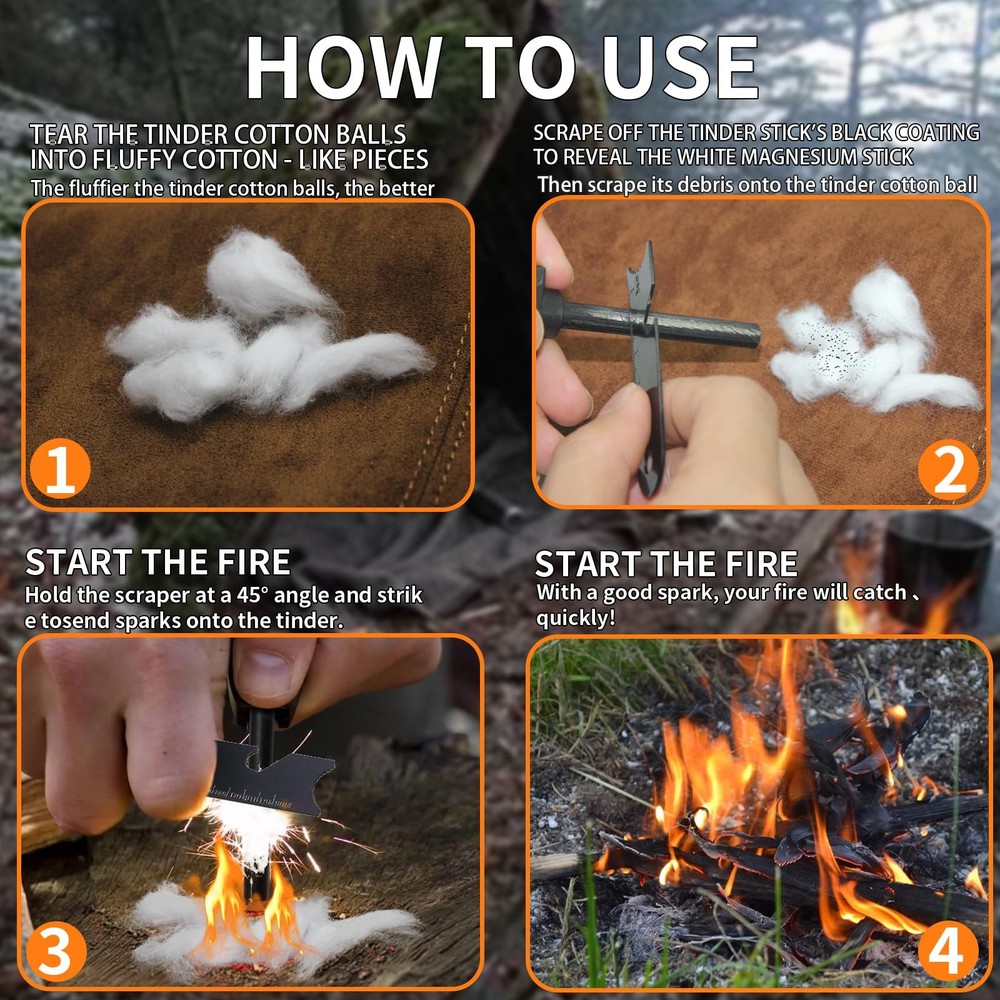 HOW TO USE

TEAR THE TINDER COTTON BALLS INTO FLUFFY COTTON - LIKE PIECES
The fluffier the tinder cotton balls, the better

1

SCRAPE OFF THE TINDER STICK'S BLACK COATING TO REVEAL THE WHITE MAGNESIUM STICK
Then scrape its debris onto the tinder cotton ball

2

START THE FIRE
Hold the scraper at a 45° angle and strik e tosend sparks onto the tinder.

3

START THE FIRE
With a good spark, your fire will catch 、 quickly!

4