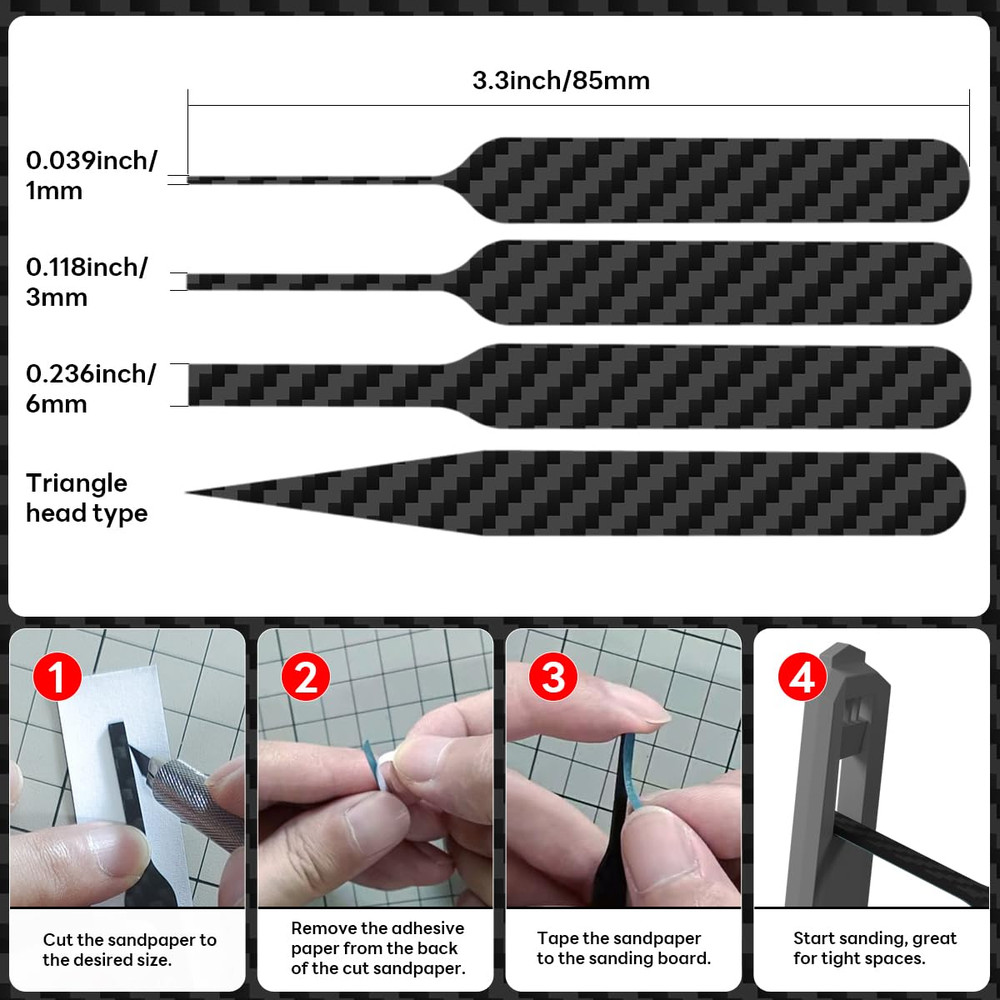 3.3inch/85mm

0.039inch/ 1mm

0.118inch/ 3mm

0.236inch/ 6mm

Triangle head type

1

Cut the sandpaper to the desired size.

2

Remove the adhesive paper from the back of the cut sandpaper.

3

Tape the sandpaper to the sanding board.

4

Start sanding, great for tight spaces.