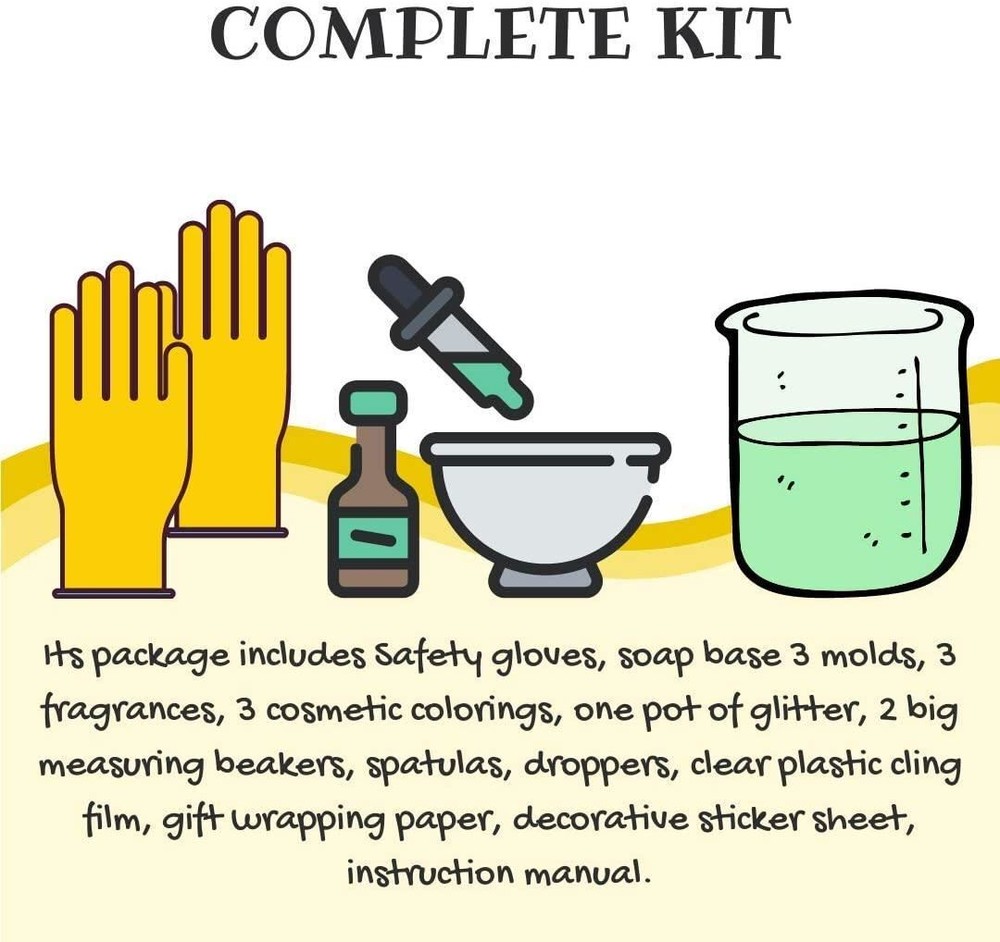 COMPLETE KIT

Its package includes Safety gloves, soap base 3 molds, 3 fragrances, 3 cosmetic colorings, one pot of glitter, 2 big measuring beakers, spatulas, droppers, clear plastic cling film, gift wrapping paper, decorative sticker sheet, instruction manual.