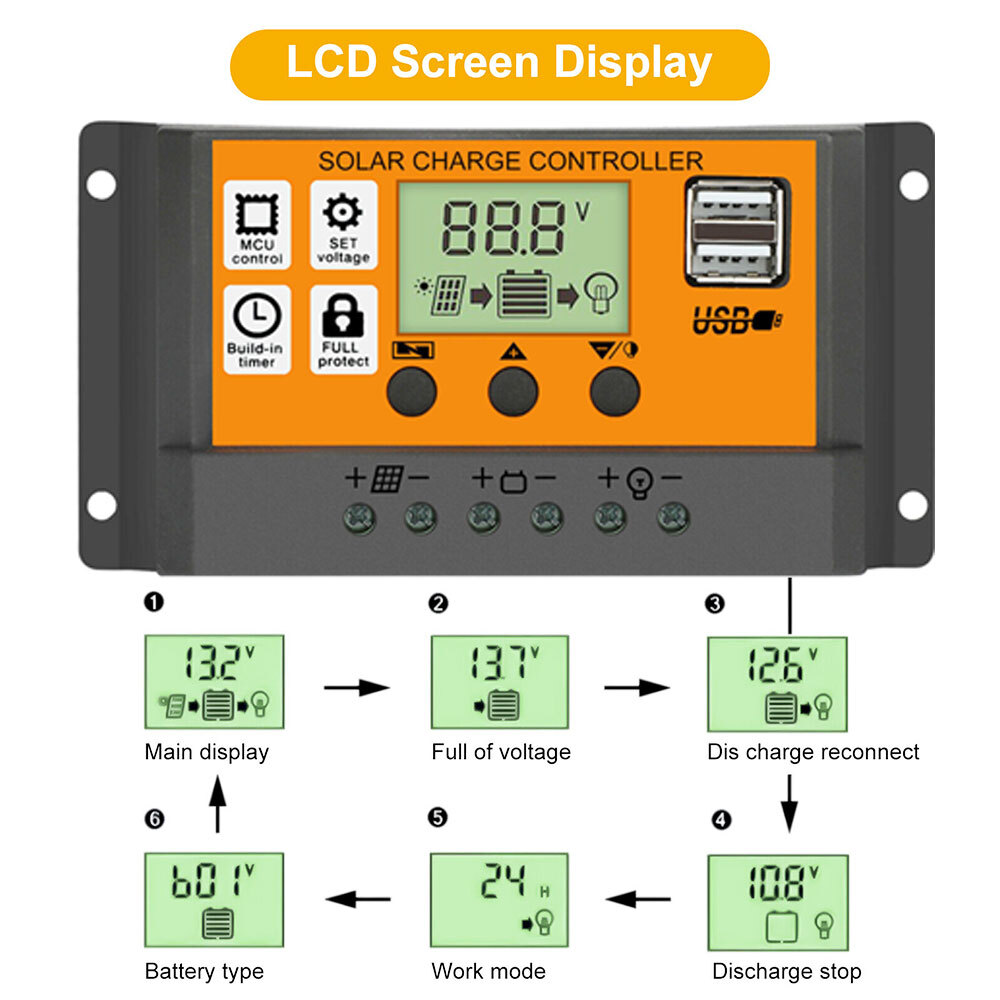 LCD Screen Display

SOLAR CHARGE CONTROLLER

MCU control

SET voltage

Build-in timer

FULL protect

88.8 V

USB

+ −  + −  + −

❶
13.2 V
Main display

❷
13.7 V
Full of voltage

❸
12.6 V
Dis charge reconnect

❹
10.8 V
Discharge stop

❺
24 H
Work mode

❻
b01 V
Battery type