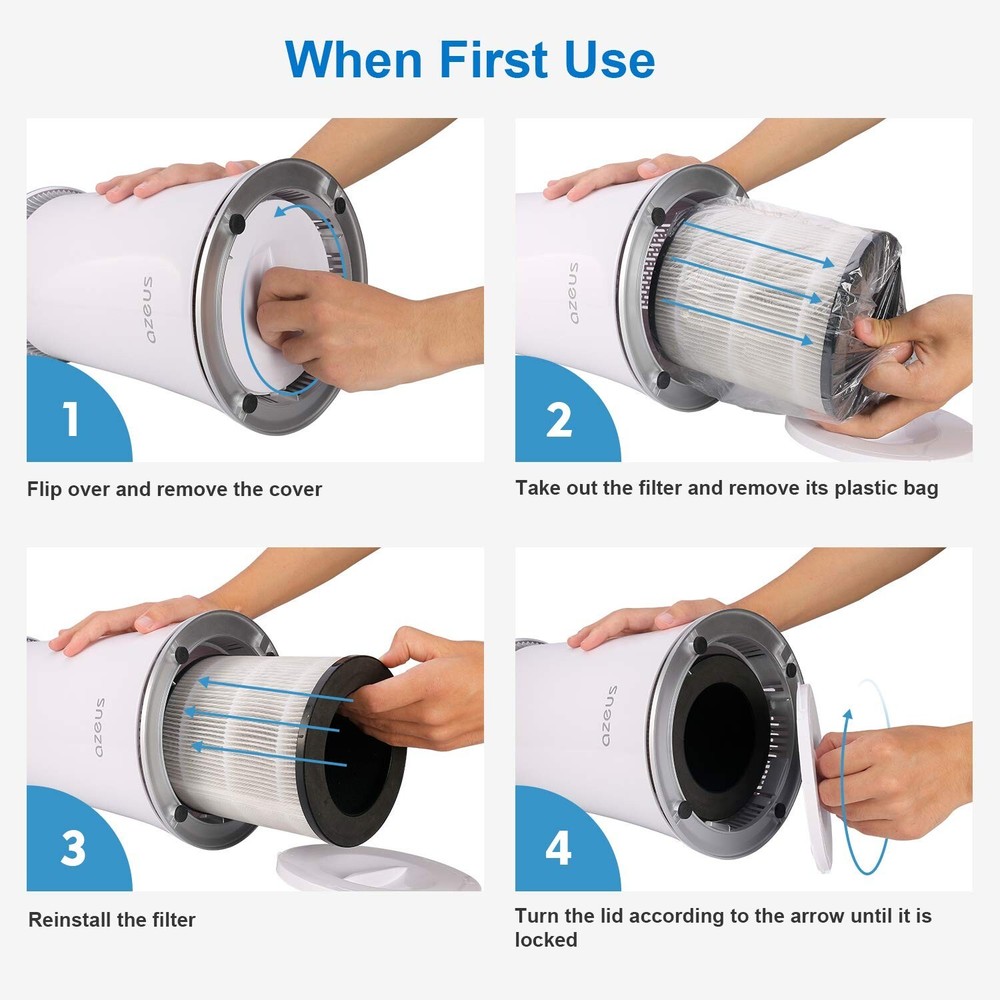 When First Use

azeus

1

Flip over and remove the cover

azeus

2

Take out the filter and remove its plastic bag

azeus

3

Reinstall the filter

azeus

4

Turn the lid according to the arrow until it is locked