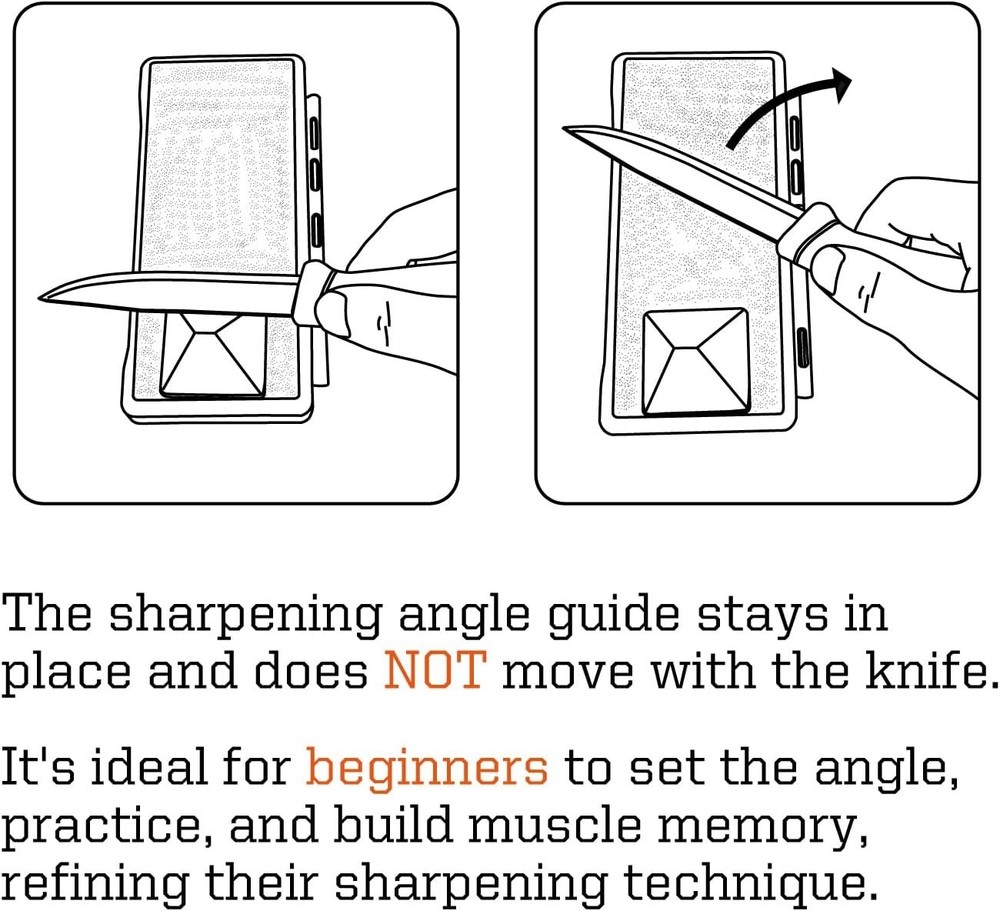 The sharpening angle guide stays in place and does NOT move with the knife.

It's ideal for beginners to set the angle, practice, and build muscle memory, refining their sharpening technique.