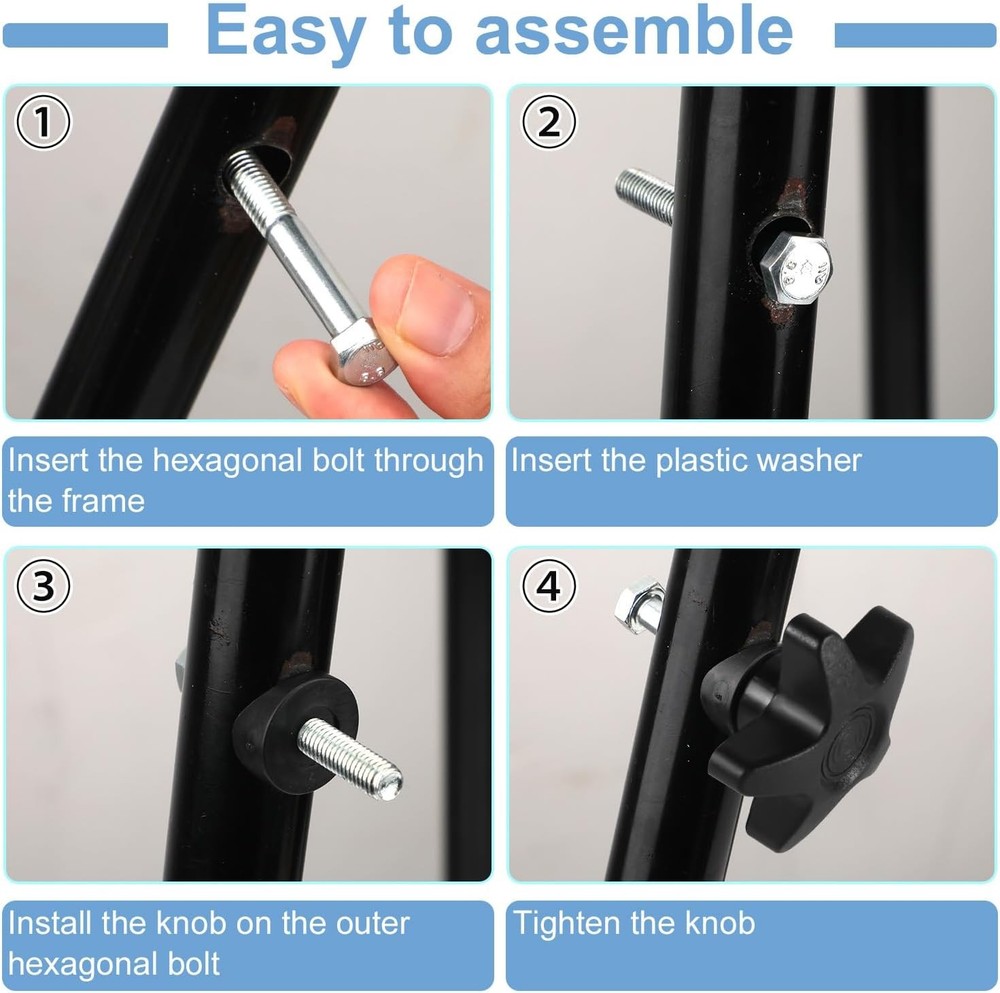 Easy to assemble

①

Insert the hexagonal bolt through the frame

②

Insert the plastic washer

③

Install the knob on the outer hexagonal bolt

④

Tighten the knob