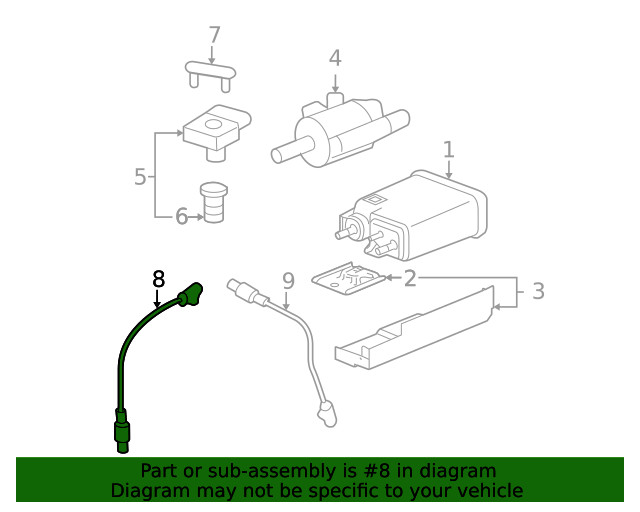 7
4
1
5
6
8
9
2
3
Part or sub-assembly is #8 in diagram
Diagram may not be specific to your vehicle