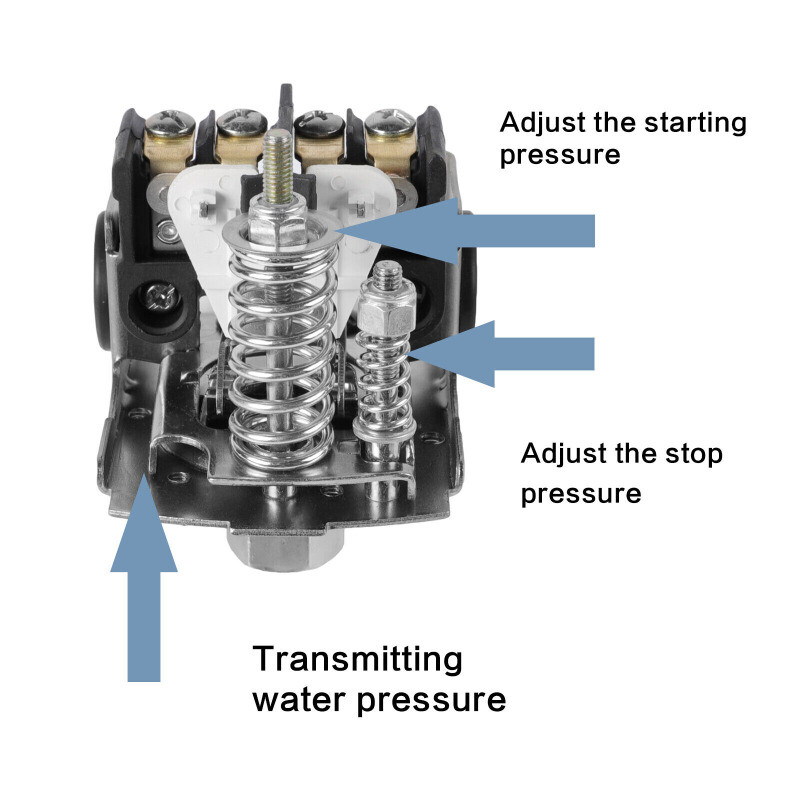 Adjust the starting pressure

Adjust the stop pressure

Transmitting water pressure