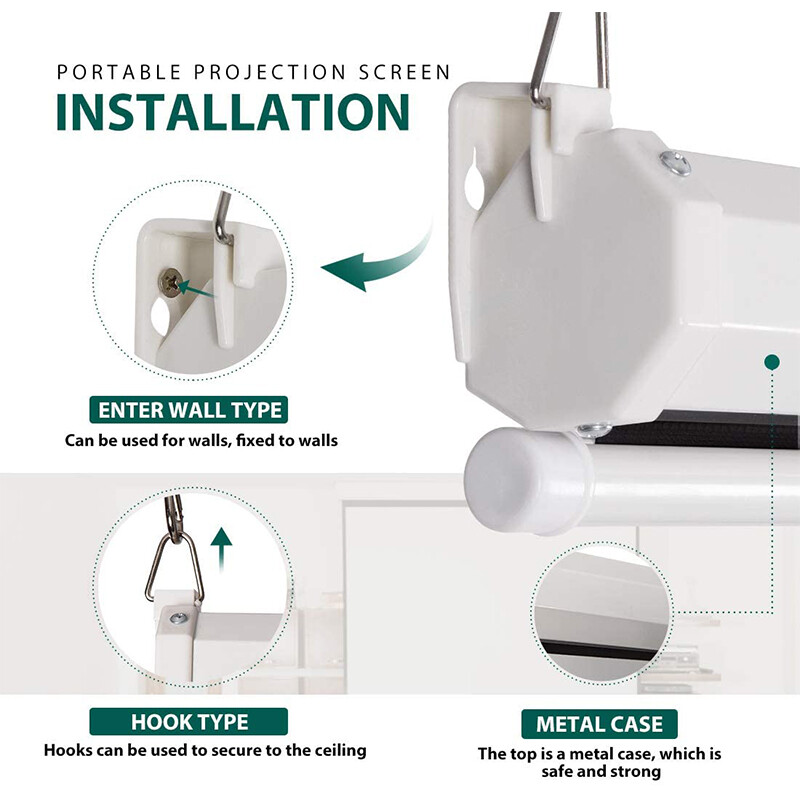 PORTABLE PROJECTION SCREEN
INSTALLATION

ENTER WALL TYPE
Can be used for walls, fixed to walls

HOOK TYPE
Hooks can be used to secure to the ceiling

METAL CASE
The top is a metal case, which is safe and strong