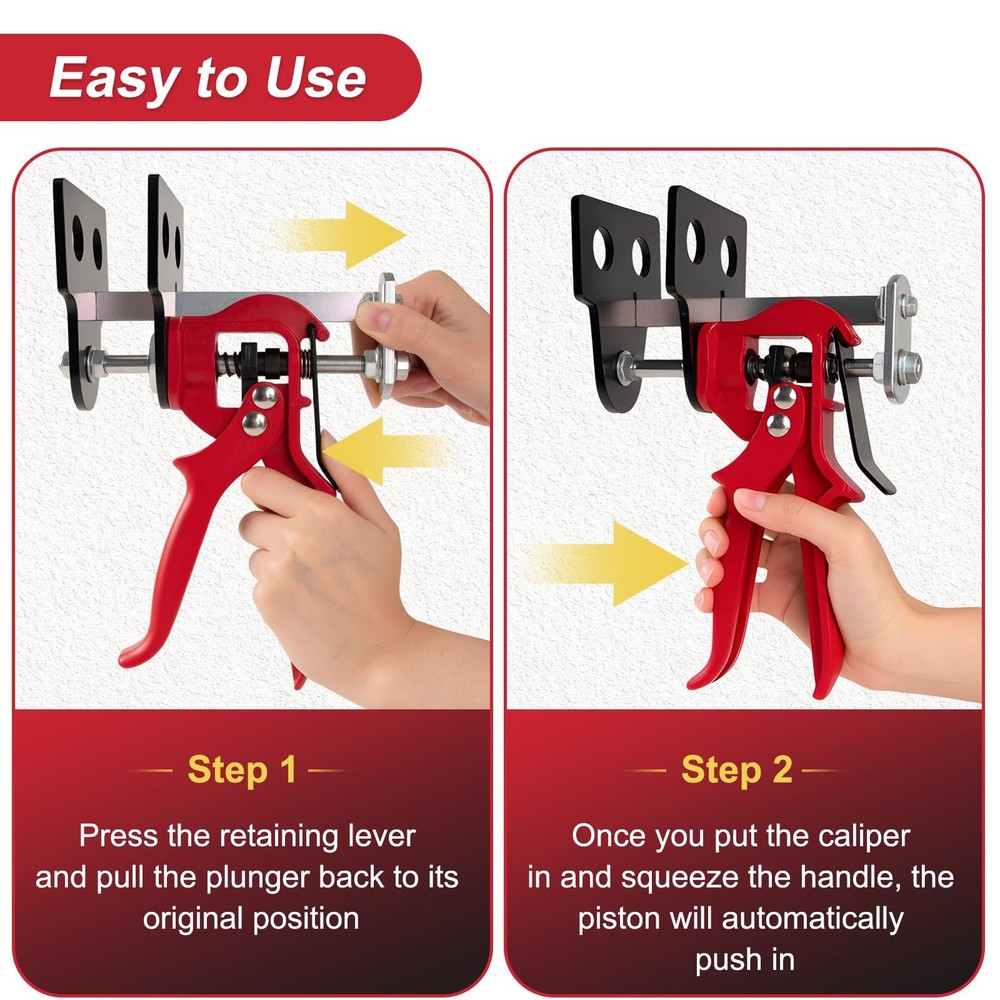 Easy to Use

Step 1

Press the retaining lever and pull the plunger back to its original position

Step 2

Once you put the caliper in and squeeze the handle, the piston will automatically push in