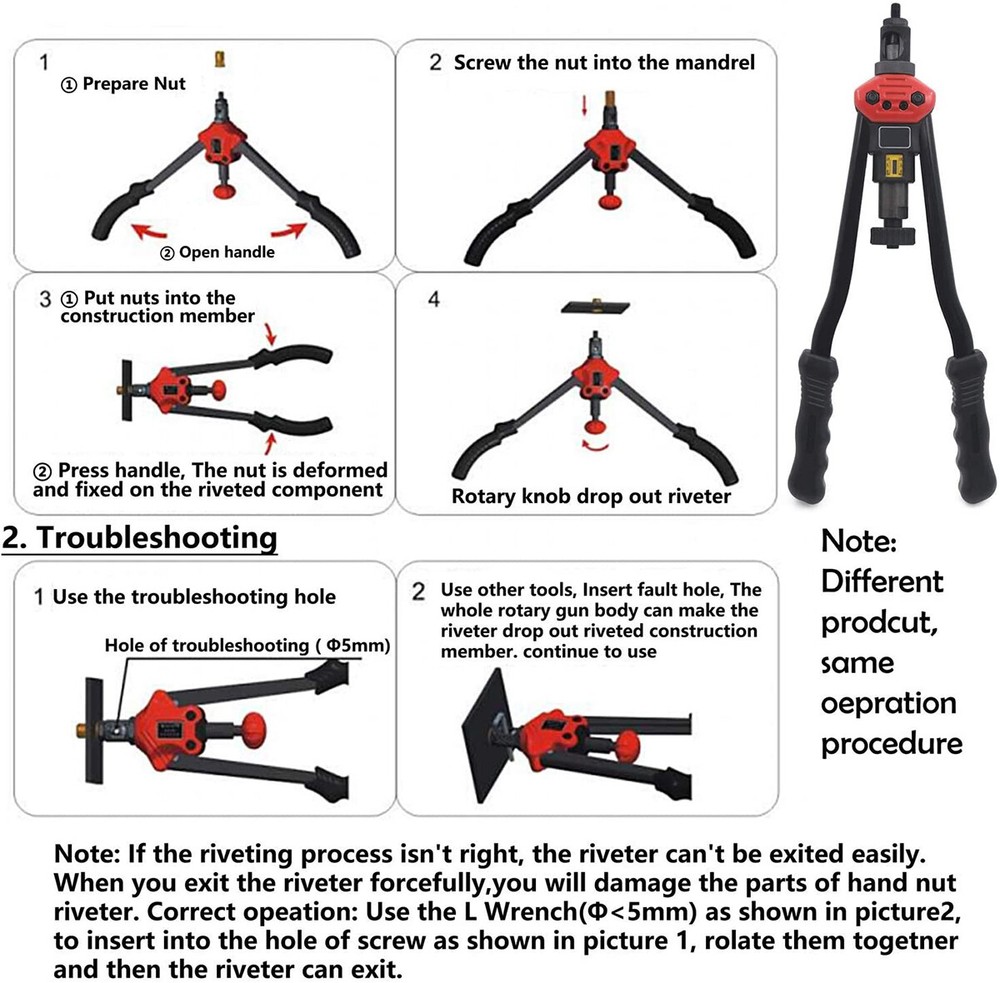 1
① Prepare Nut
② Open handle

2 Screw the nut into the mandrel

3 ① Put nuts into the construction member
② Press handle, The nut is deformed and fixed on the riveted component

4
Rotary knob drop out riveter

2. Troubleshooting

1 Use the troubleshooting hole
Hole of troubleshooting ( Φ5mm)

2 Use other tools, Insert fault hole, The whole rotary gun body can make the riveter drop out riveted construction member. continue to use

Note: Different prodcut, same oepration procedure

Note: If the riveting process isn't right, the riveter can't be exited easily. When you exit the riveter forcefully,you will damage the parts of hand nut riveter. Correct opeation: Use the L Wrench(Φ<5mm) as shown in picture2, to insert into the hole of screw as shown in picture 1, rolate them togetner and then the riveter can exit.