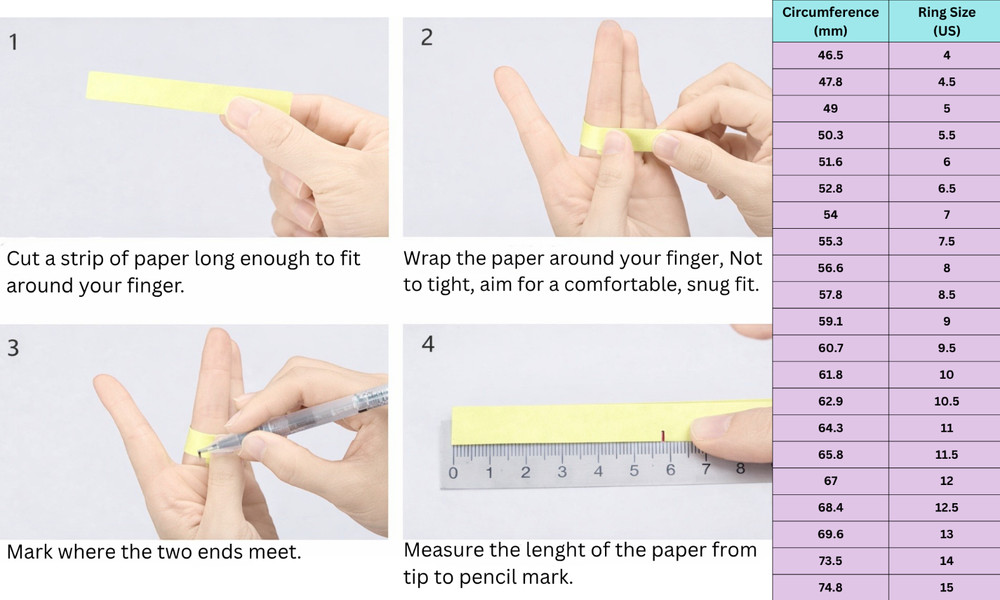 1

Cut a strip of paper long enough to fit around your finger.

2

Wrap the paper around your finger, Not to tight, aim for a comfortable, snug fit.

3

Mark where the two ends meet.

4

0 1 2 3 4 5 6 7 8

Measure the lenght of the paper from tip to pencil mark.

| Circumference (mm) | Ring Size (US) |
|---|---|
| 46.5 | 4 |
| 47.8 | 4.5 |
| 49 | 5 |
| 50.3 | 5.5 |
| 51.6 | 6 |
| 52.8 | 6.5 |
| 54 | 7 |
| 55.3 | 7.5 |
| 56.6 | 8 |
| 57.8 | 8.5 |
| 59.1 | 9 |
| 60.7 | 9.5 |
| 61.8 | 10 |
| 62.9 | 10.5 |
| 64.3 | 11 |
| 65.8 | 11.5 |
| 67 | 12 |
| 68.4 | 12.5 |
| 69.6 | 13 |
| 73.5 | 14 |
| 74.8 | 15 |