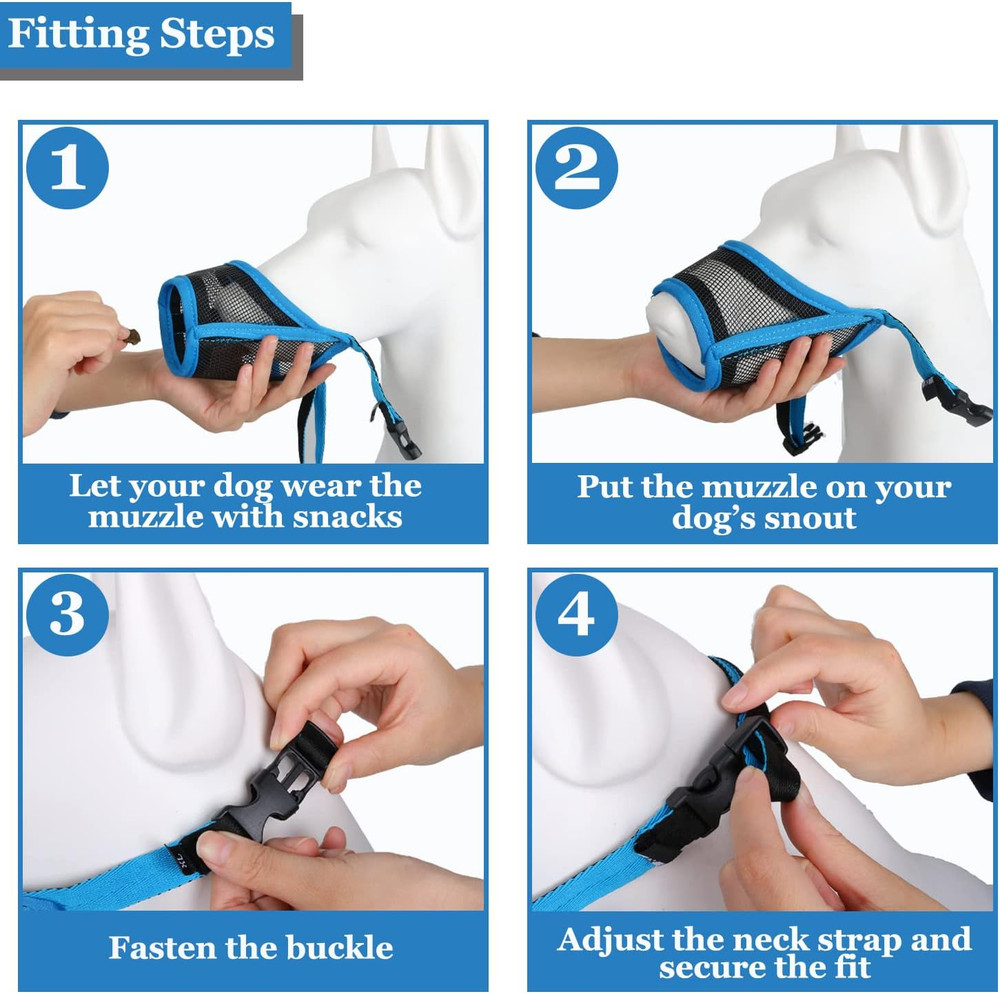 Fitting Steps

1

Let your dog wear the muzzle with snacks

2

Put the muzzle on your dog's snout

3

Fasten the buckle

4

Adjust the neck strap and secure the fit