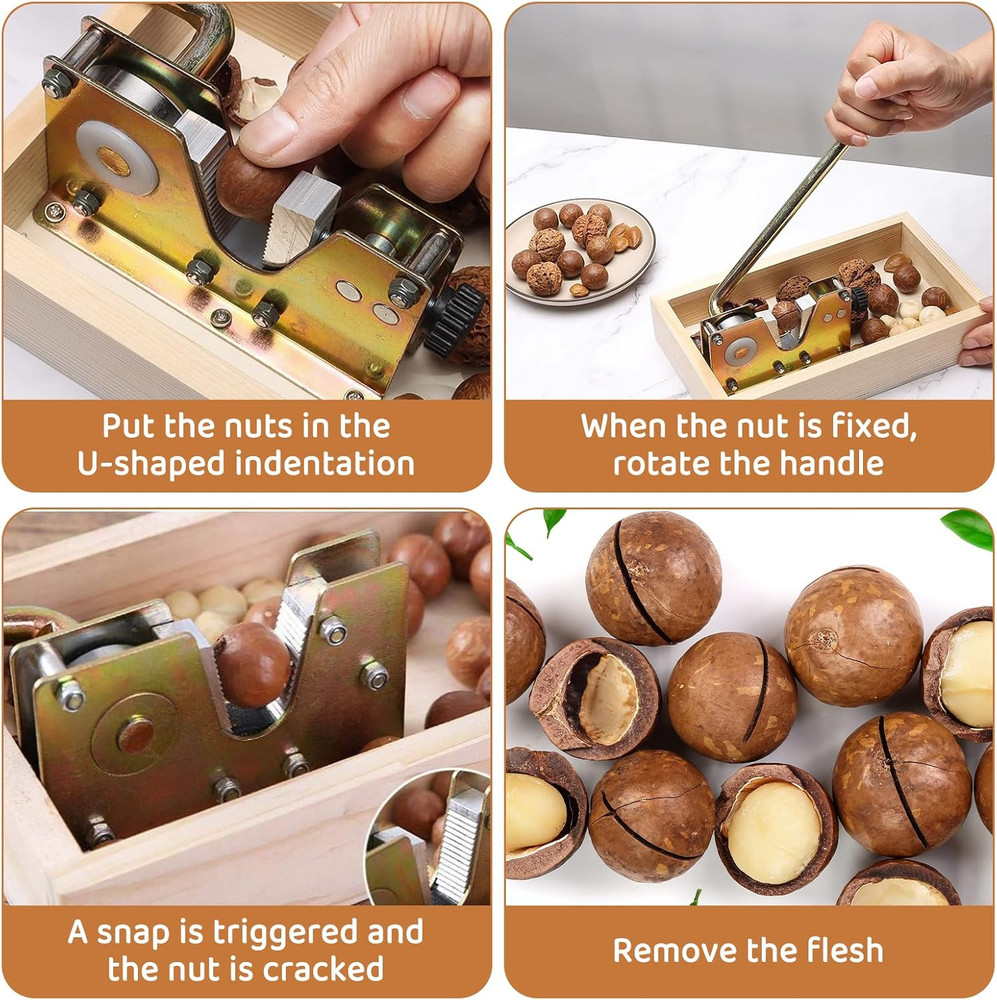 Put the nuts in the U-shaped indentation

When the nut is fixed, rotate the handle

A snap is triggered and the nut is cracked

Remove the flesh