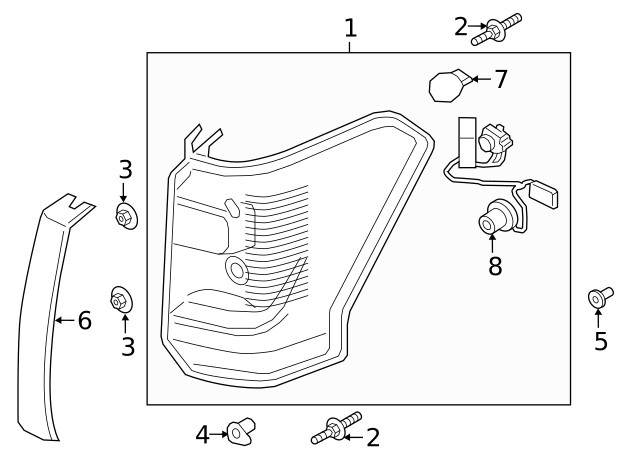 1
2
7
3
8
6
3
5
4
2