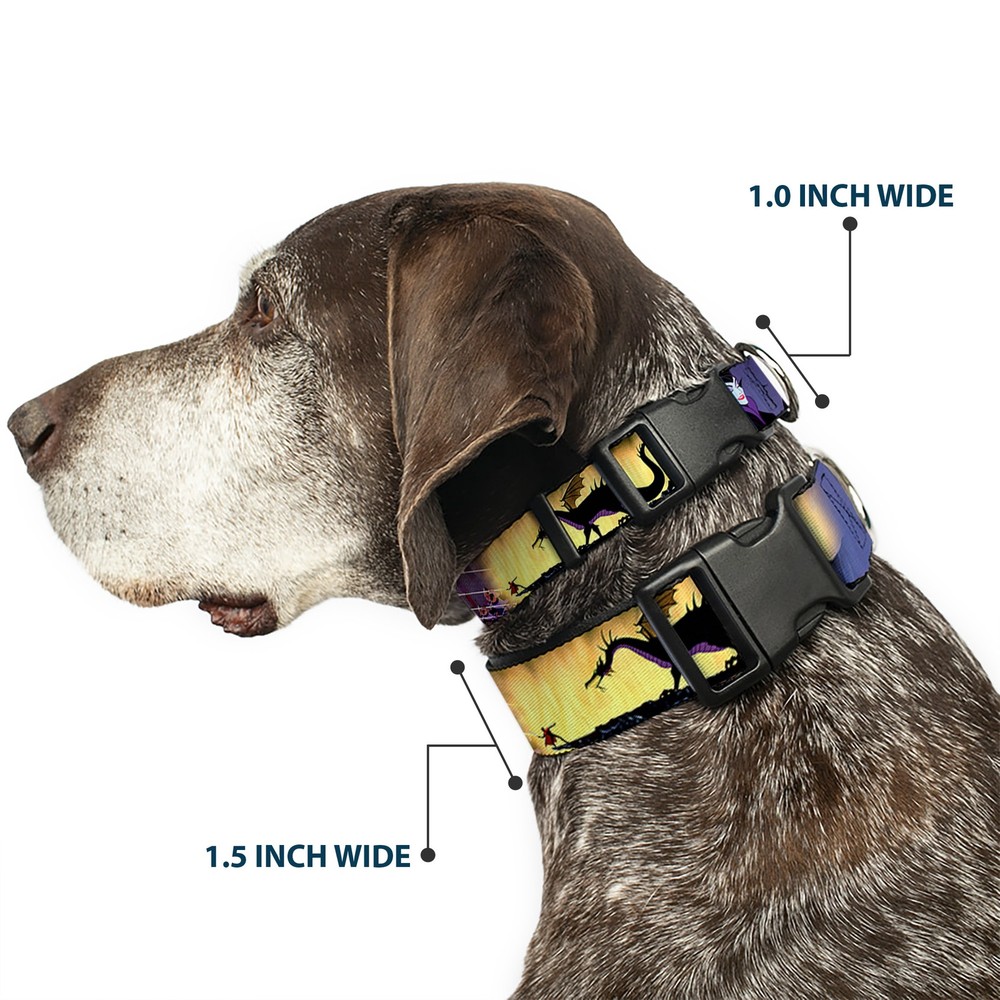 1.0 INCH WIDE

1.5 INCH WIDE