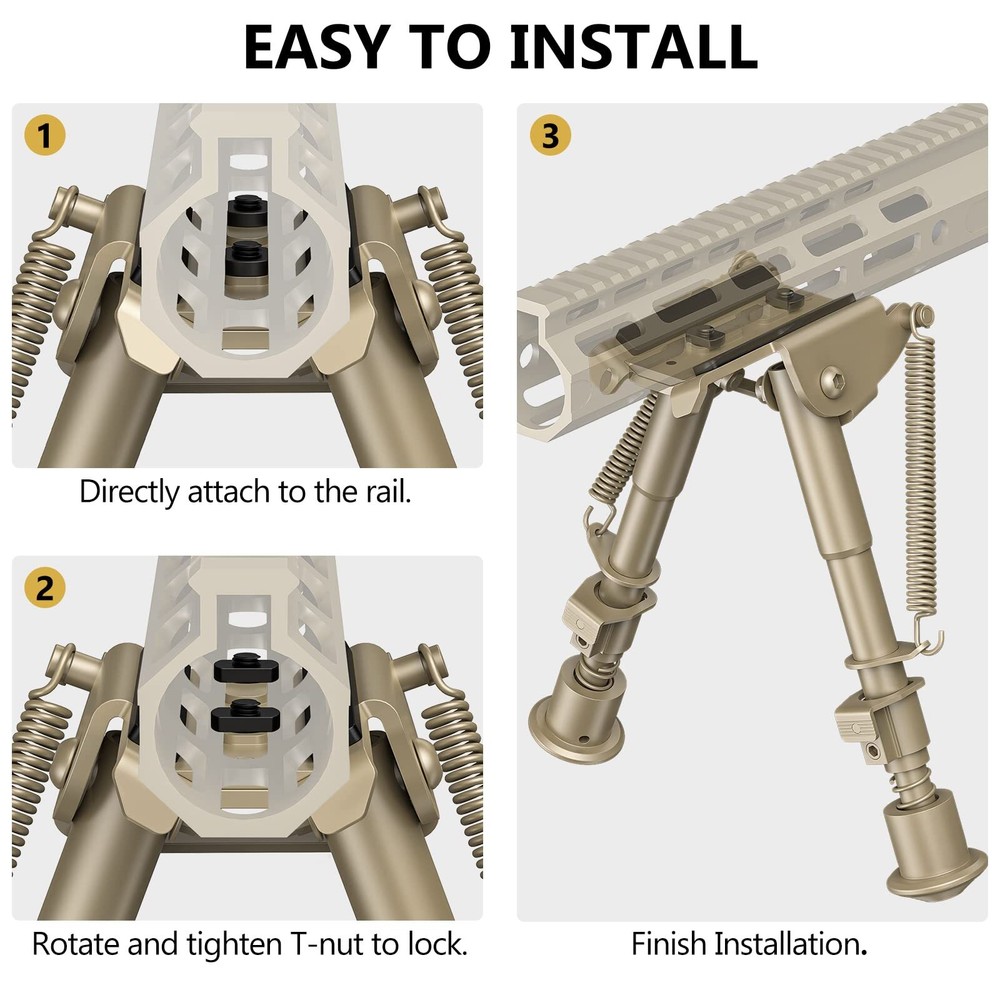 EASY TO INSTALL

1

Directly attach to the rail.

2

Rotate and tighten T-nut to lock.

3

Finish Installation.